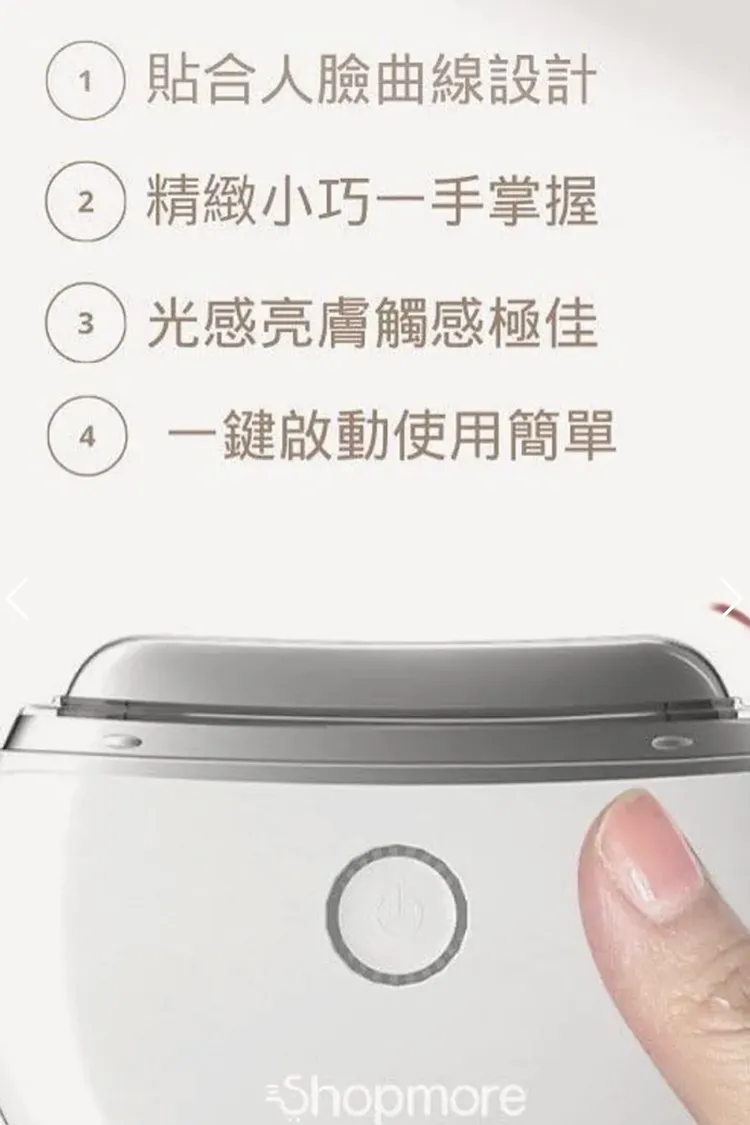 1 貼合人臉曲線設計

2 精緻小巧一手掌握

3 光感亮膚觸感極佳

4 一鍵啟動使用簡單

Shopmore