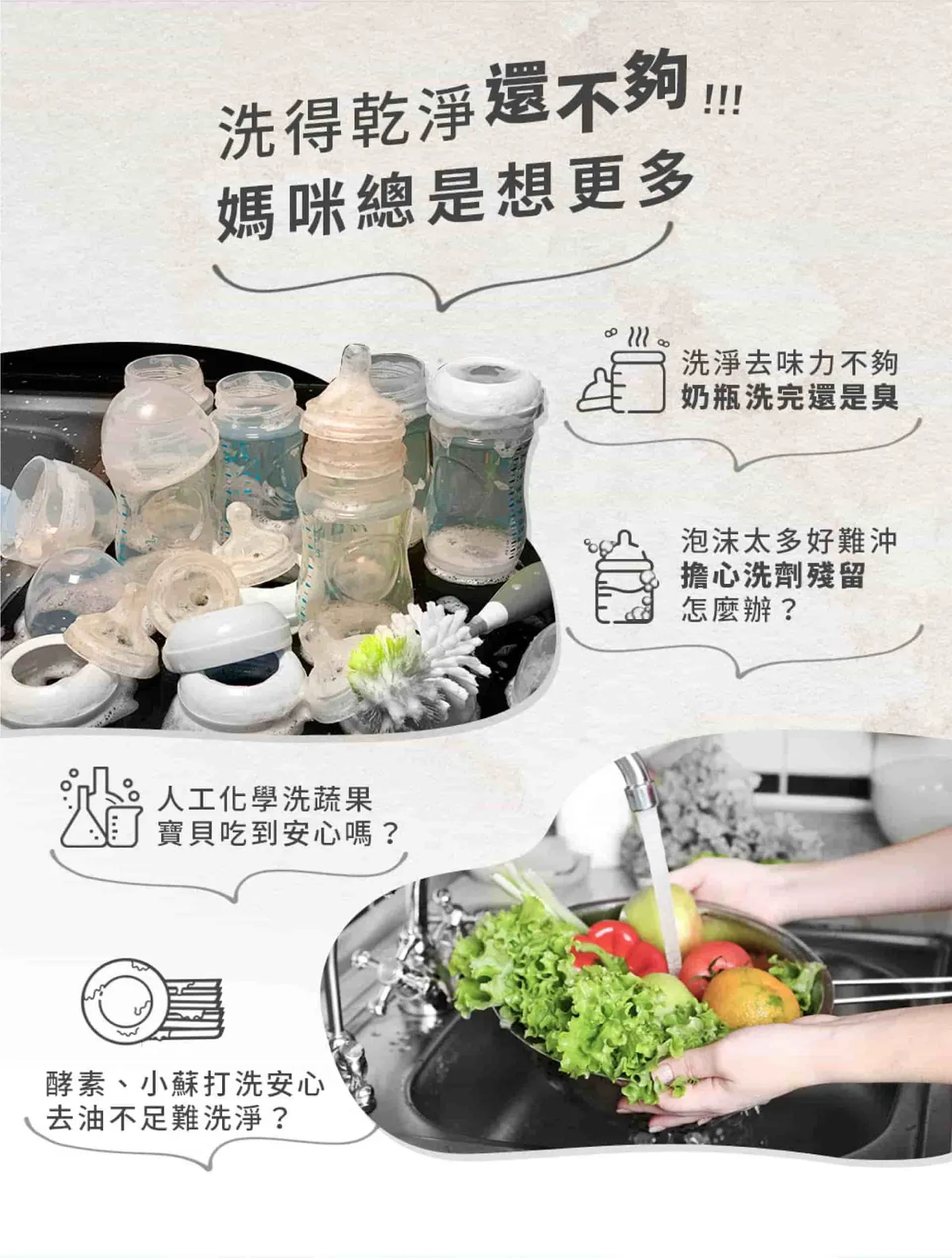 洗得乾淨還不夠!!!
媽咪總是想更多

洗淨去味力不夠
奶瓶洗完還是臭

泡沫太多好難沖
擔心洗劑殘留
怎麼辦？

人工化學洗蔬果
寶貝吃到安心嗎？

酵素、小蘇打洗安心
去油不足難洗淨？