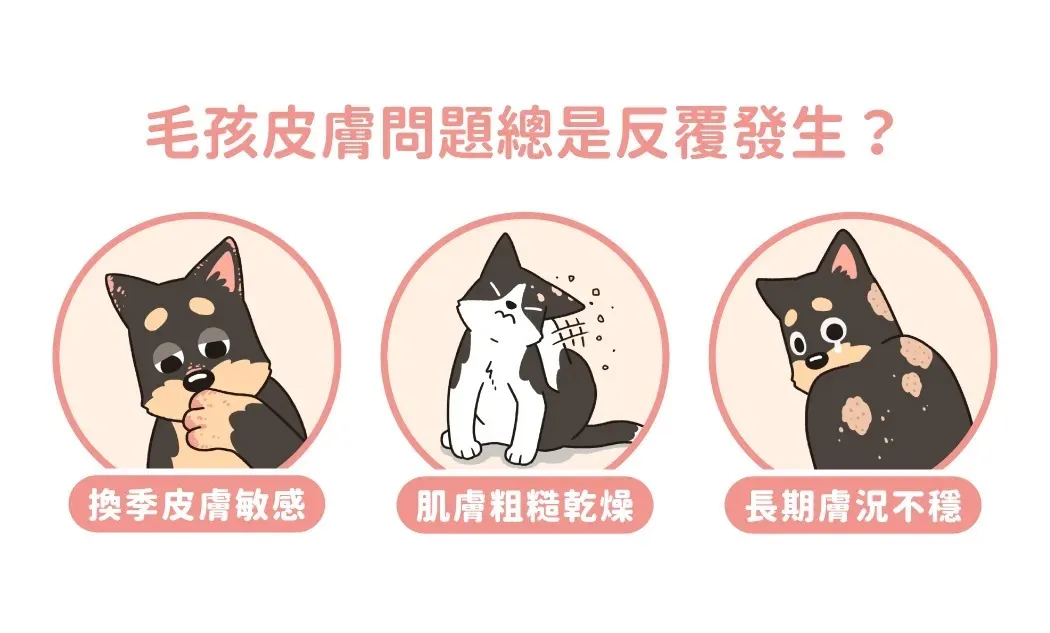 毛孩皮膚問題總是反覆發生？

換季皮膚敏感

肌膚粗糙乾燥

長期膚況不穩