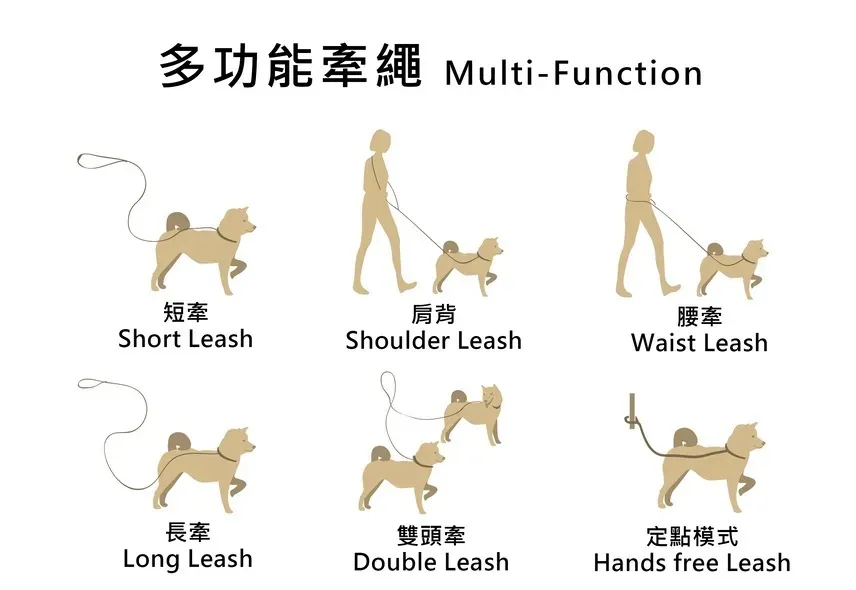 多功能牽繩 Multi-Function

短牽
Short Leash

肩背
Shoulder Leash

腰牽
Waist Leash

長牽
Long Leash

雙頭牽
Double Leash

定點模式
Hands free Leash