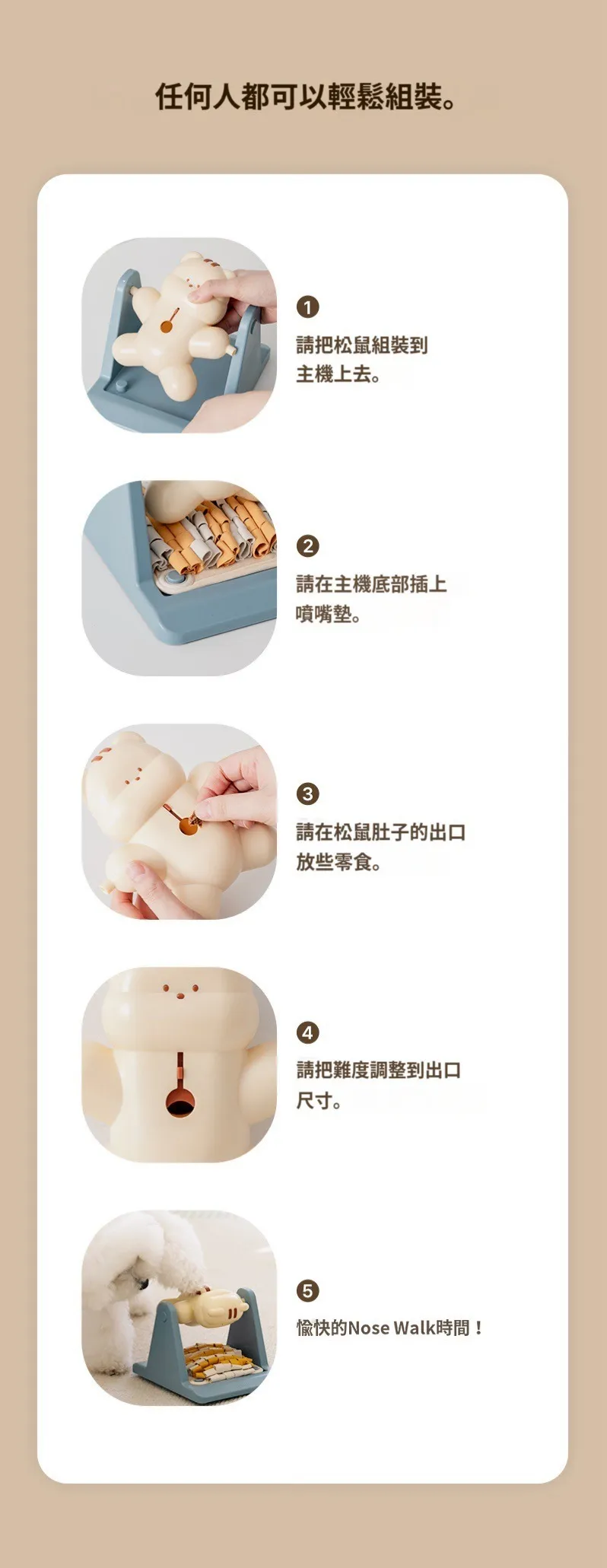 任何人都可以輕鬆組裝。

1
請把松鼠組裝到主機上去。

2
請在主機底部插上噴嘴墊。

3
請在松鼠肚子的出口放些零食。

4
請把難度調整到出口尺寸。

5
愉快的Nose Walk時間！