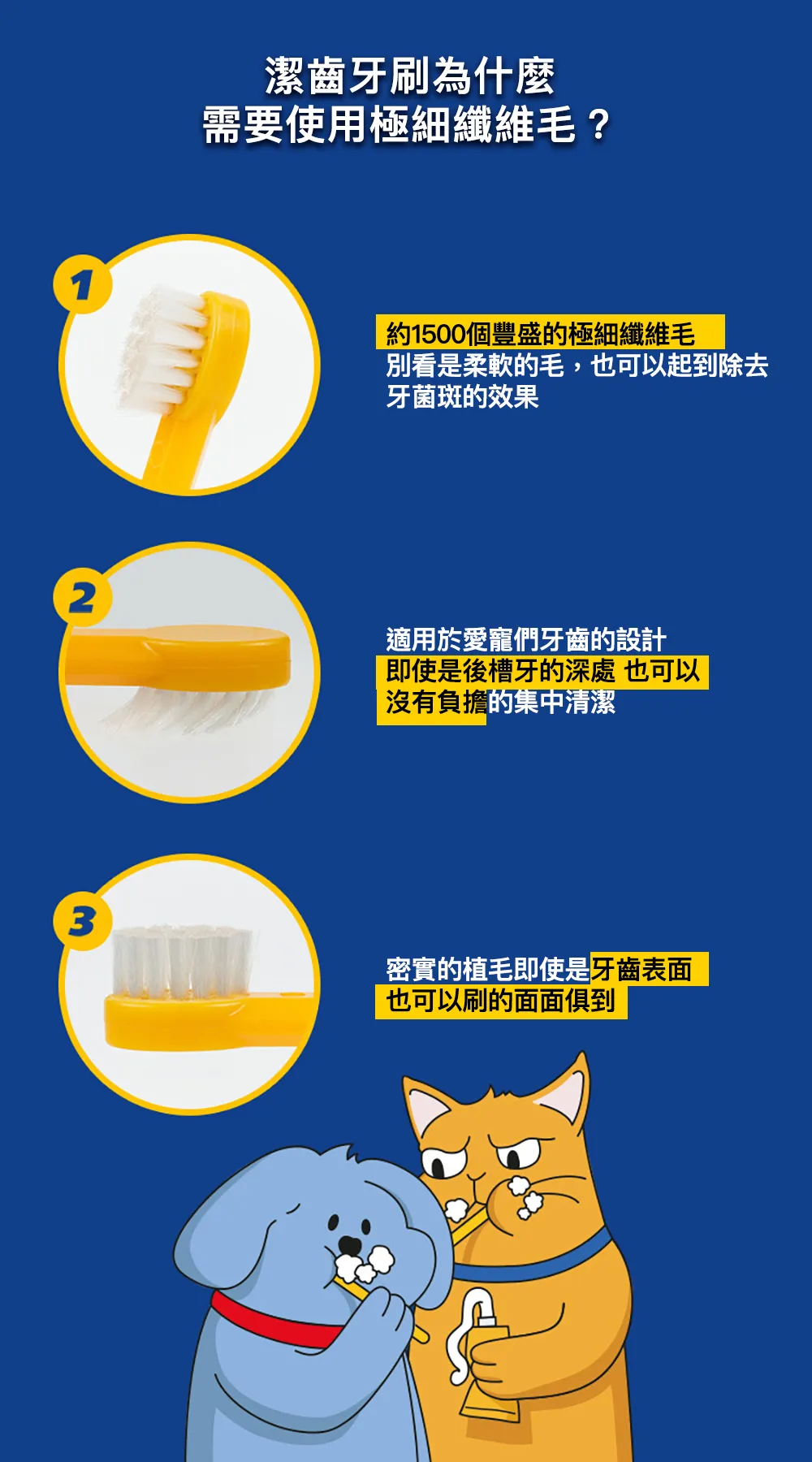 潔齒牙刷為什麼
需要使用極細纖維毛？

1

約1500個豐盛的極細纖維毛
別看是柔軟的毛，也可以起到除去牙菌斑的效果

2

適用於愛寵們牙齒的設計
即使是後槽牙的深處 也可以
沒有負擔的集中清潔

3

密實的植毛即使是牙齒表面
也可以刷的面面俱到