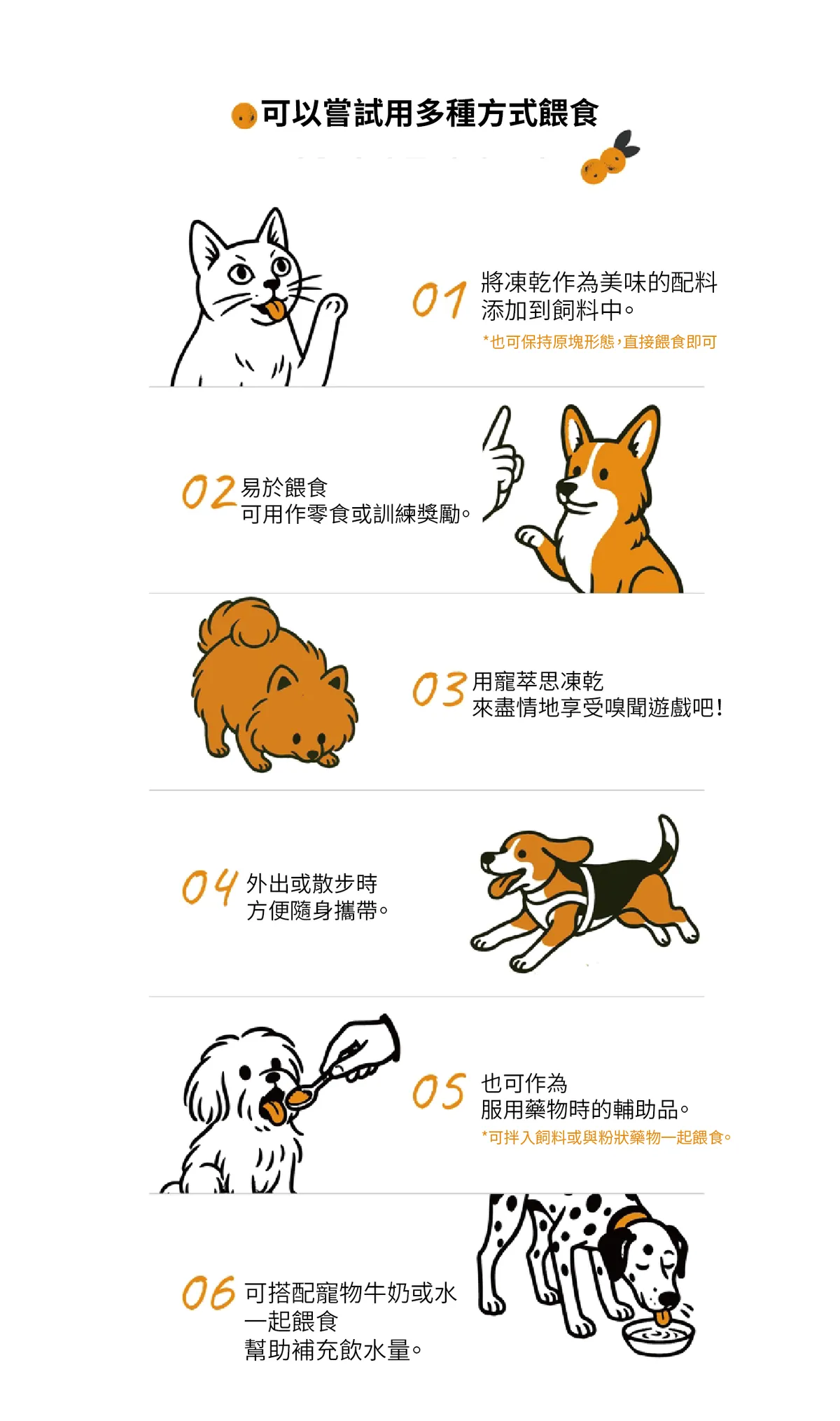 可以嘗試用多種方式餵食

01 將凍乾作為美味的配料添加到飼料中。
*也可保持原塊形態，直接餵食即可

02 易於餵食
可用作零食或訓練獎勵。

03 用寵萃思凍乾
來盡情地享受嗅聞遊戲吧！

04 外出或散步時
方便隨身攜帶。

05 也可作為
服用藥物時的輔助品。
*可拌入飼料或與粉狀藥物一起餵食。

06 可搭配寵物牛奶或水
一起餵食
幫助補充飲水量。