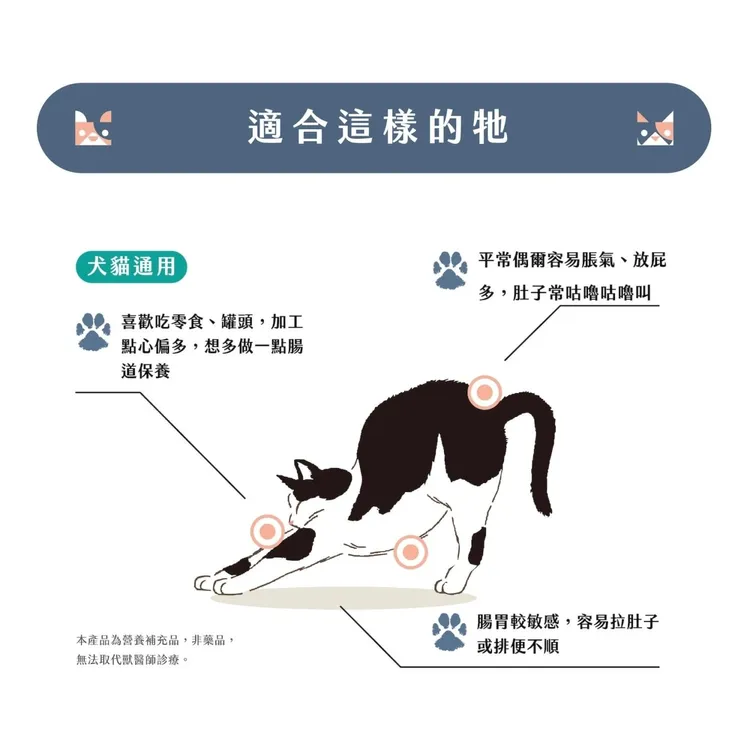 適合這樣的牠

犬貓通用

喜歡吃零食、罐頭，加工點心偏多，想多做一點腸道保養

平常偶爾容易脹氣、放屁多，肚子常咕嚕咕嚕叫

腸胃較敏感，容易拉肚子或排便不順

本產品為營養補充品，非藥品，無法取代獸醫師診療。