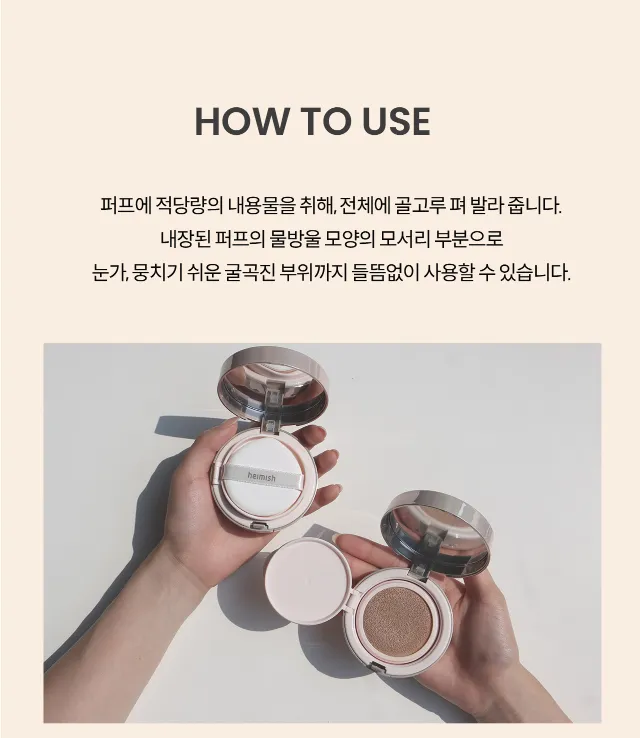 HOW TO USE

퍼프에 적당량의 내용물을 취해, 전체에 골고루 펴 발라 줍니다.
내장된 퍼프의 물방울 모양의 모서리 부분으로
눈가, 뭉치기 쉬운 굴곡진 부위까지 들뜸없이 사용할 수 있습니다.

heimish