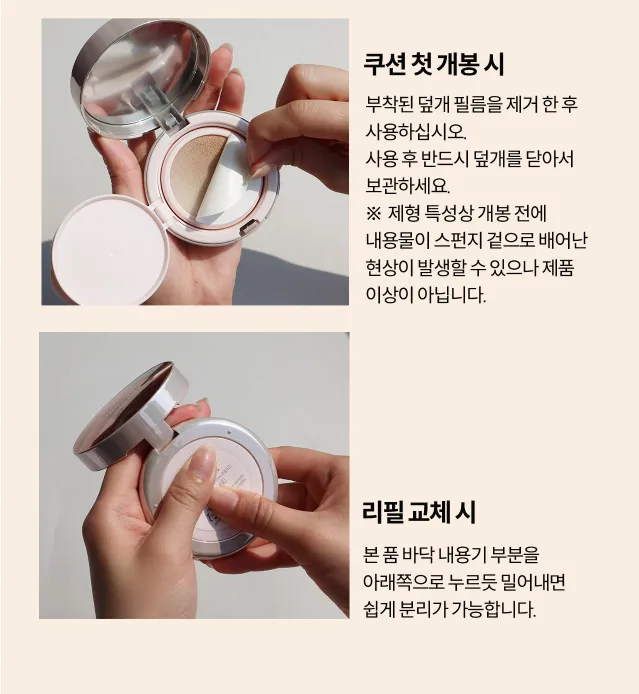 쿠션 첫 개봉 시

부착된 덮개 필름을 제거 한 후 사용하십시오.
사용 후 반드시 덮개를 닫아서 보관하세요.
※ 제형 특성상 개봉 전에 내용물이 스펀지 겉으로 배어난 현상이 발생할 수 있으나 제품 이상이 아닙니다.

리필 교체 시

본 품 바닥 내용기 부분을 아래쪽으로 누르듯 밀어내면 쉽게 분리가 가능합니다.