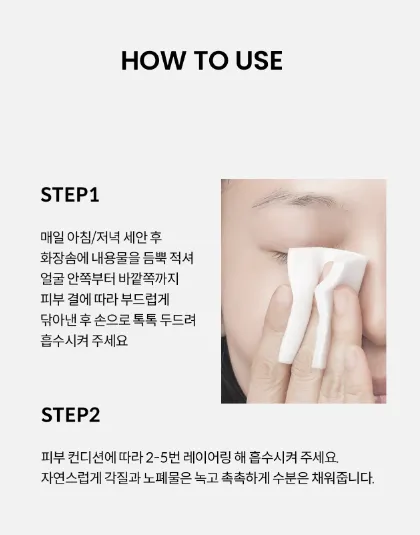 HOW TO USE

STEP1

매일 아침/저녁 세안 후
화장솜에 내용물을 듬뿍 적셔
얼굴 안쪽부터 바깥쪽까지
피부 결에 따라 부드럽게
닦아낸 후 손으로 톡톡 두드려
흡수시켜 주세요

STEP2

피부 컨디션에 따라 2-5번 레이어링 해 흡수시켜 주세요.
자연스럽게 각질과 노폐물은 녹고 촉촉하게 수분은 채워줍니다.