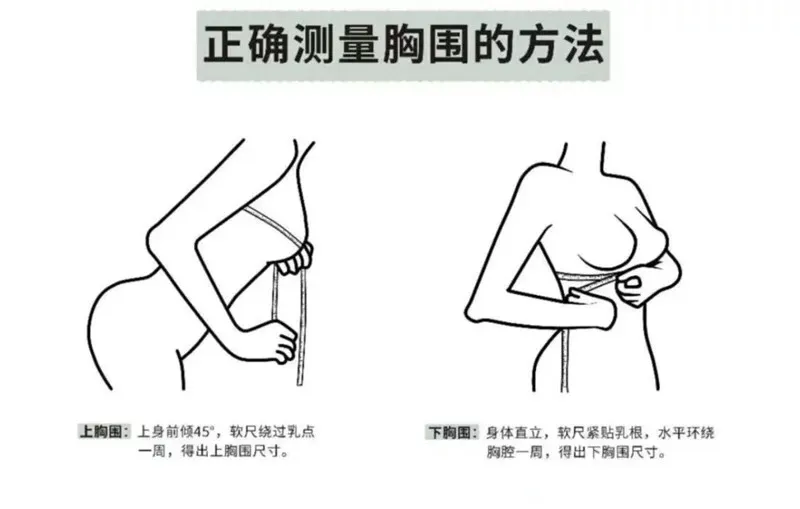 正确测量胸围的方法

上胸围：上身前倾45°，软尺绕过乳点一周，得出上胸围尺寸。

下胸围：身体直立，软尺紧贴乳根，水平环绕胸腔一周，得出下胸围尺寸。