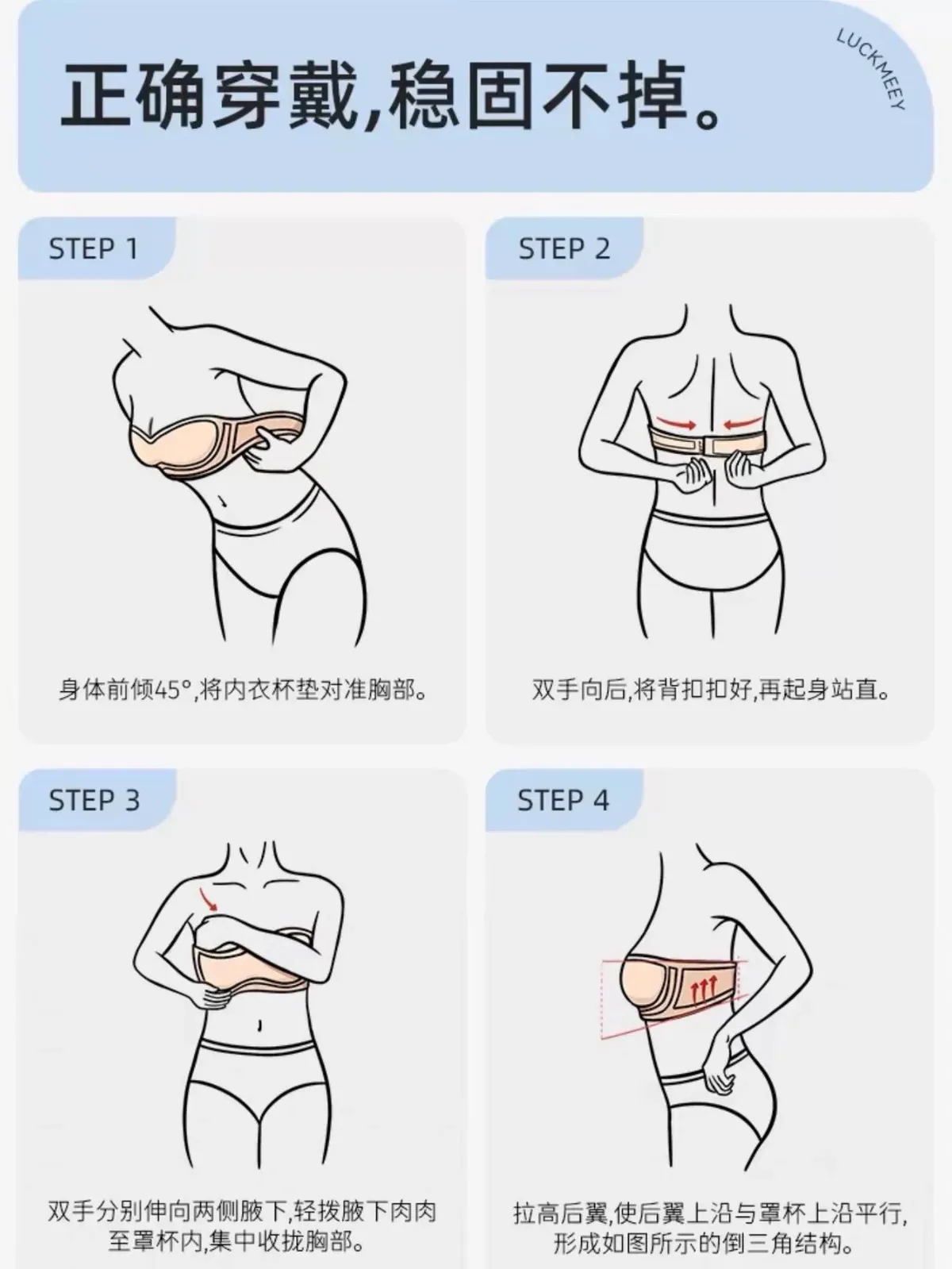 正确穿戴,稳固不掉。

LUCKMEEY

STEP 1

身体前倾45°,将内衣杯垫对准胸部。

STEP 2

双手向后,将背扣扣好,再起身站直。

STEP 3

双手分别伸向两侧腋下,轻拨腋下肉肉至罩杯内,集中收拢胸部。

STEP 4

拉高后翼,使后翼上沿与罩杯上沿平行,形成如图所示的倒三角结构。