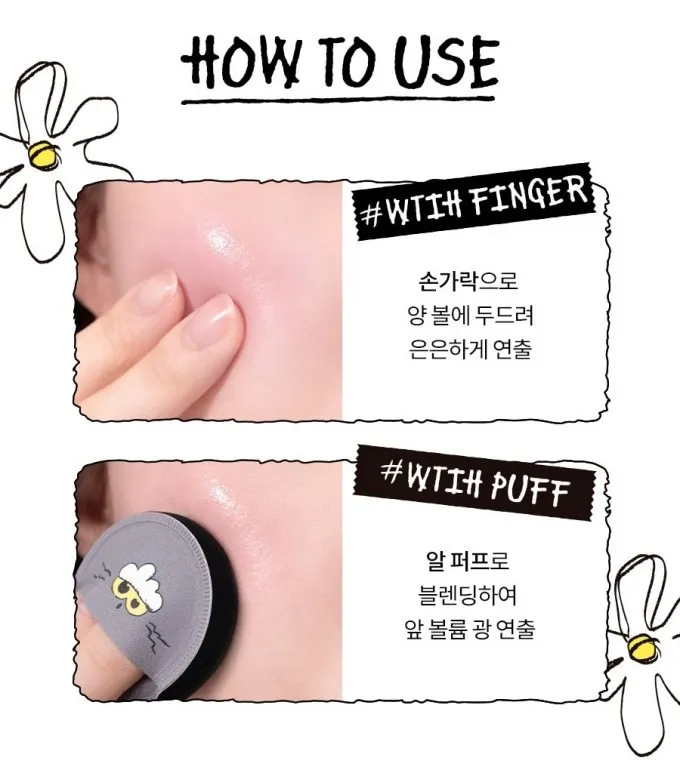 HOW TO USE

#WTIH FINGER

손가락으로
양 볼에 두드려
은은하게 연출

#WTIH PUFF

알 퍼프로
블렌딩하여
앞 볼륨 광 연출