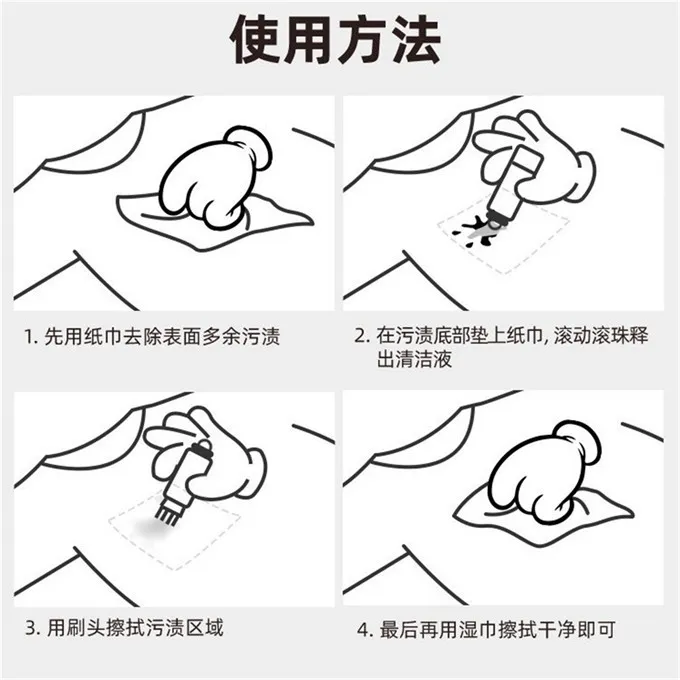 使用方法

1. 先用纸巾去除表面多余污渍

2. 在污渍底部垫上纸巾, 滚动滚珠释出清洁液

3. 用刷头擦拭污渍区域

4. 最后再用湿巾擦拭干净即可