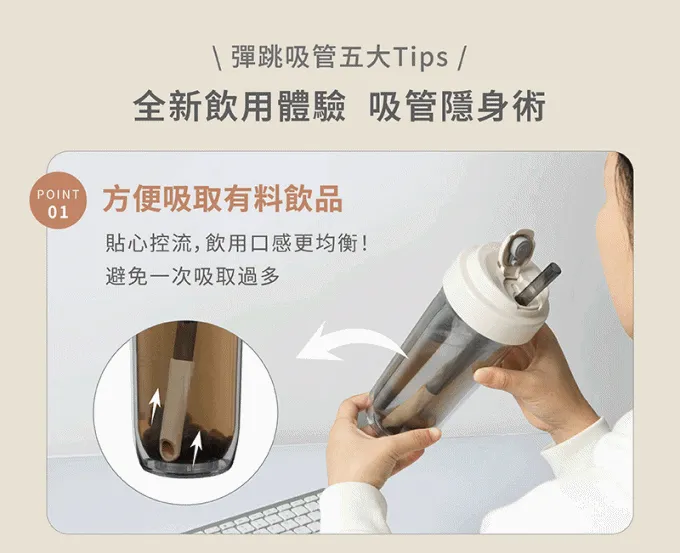 \ 彈跳吸管五大Tips /

全新飲用體驗 吸管隱身術

POINT 01

方便吸取有料飲品

貼心控流,飲用口感更均衡!
避免一次吸取過多