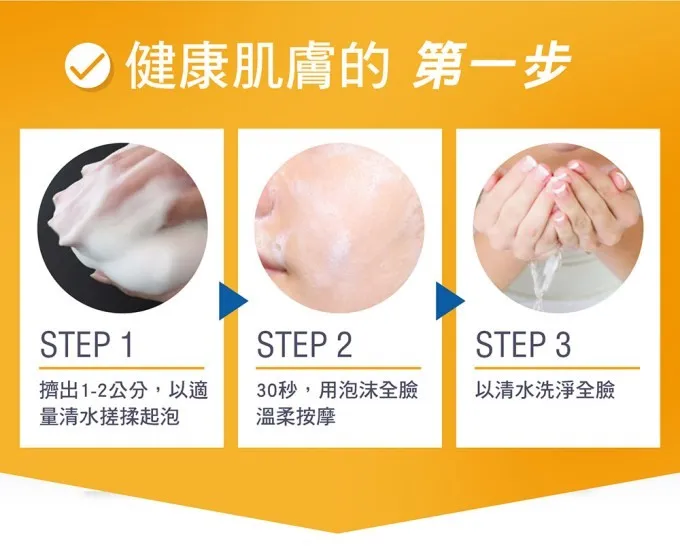 健康肌膚的 第一步

STEP 1

擠出1-2公分，以適量清水搓揉起泡

STEP 2

30秒，用泡沫全臉溫柔按摩

STEP 3

以清水洗淨全臉