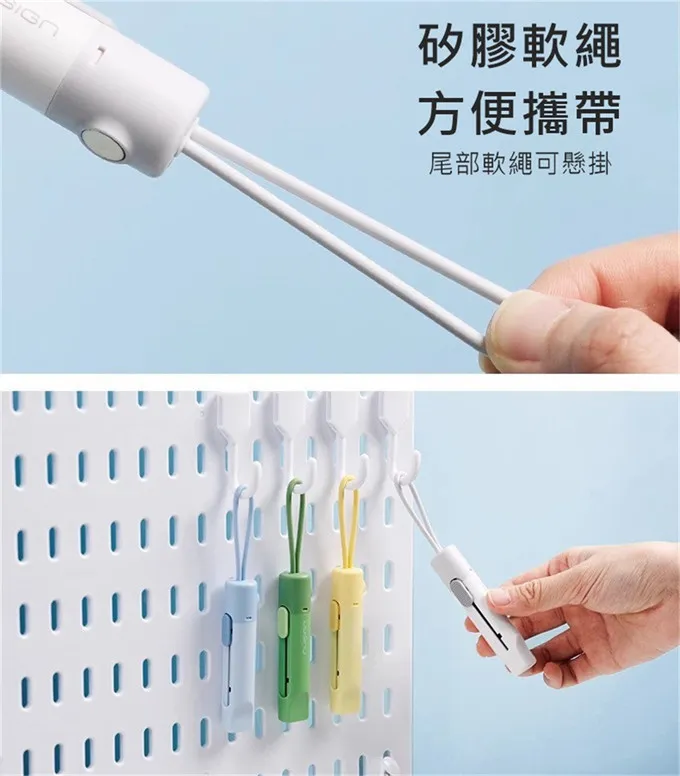 矽膠軟繩
方便攜帶
尾部軟繩可懸掛