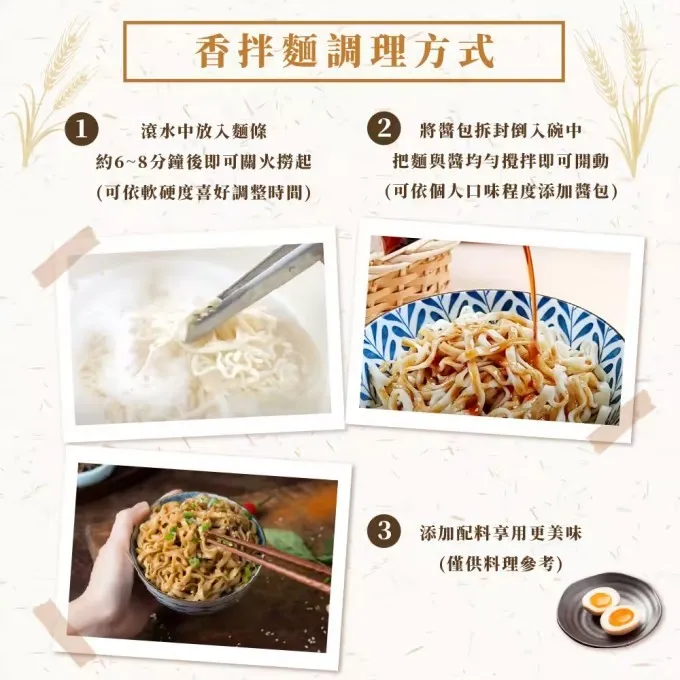 香拌麵調理方式

1 滾水中放入麵條
約6~8分鐘後即可關火撈起
(可依軟硬度喜好調整時間)

2 將醬包拆封倒入碗中
把麵與醬均勻攪拌即可開動
(可依個人口味程度添加醬包)

3 添加配料享用更美味
(僅供料理參考)