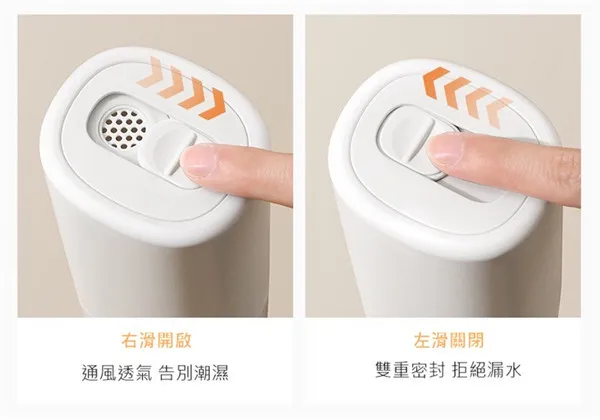 右滑開啟

通風透氣 告別潮濕

左滑關閉

雙重密封 拒絕漏水