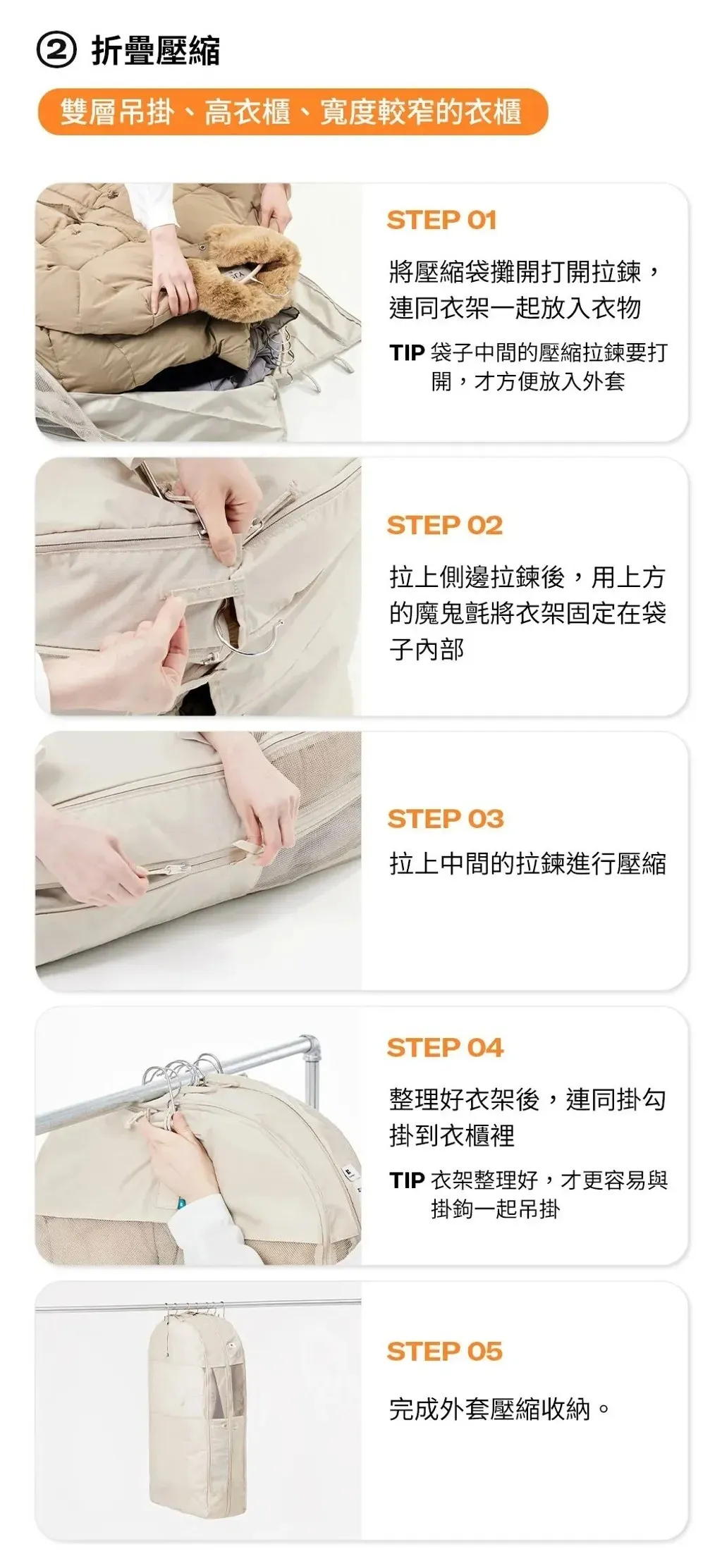 ② 折疊壓縮

雙層吊掛、高衣櫃、寬度較窄的衣櫃

STEP 01

將壓縮袋攤開打開拉鍊，連同衣架一起放入衣物

TIP 袋子中間的壓縮拉鍊要打開，才方便放入外套

STEP 02

拉上側邊拉鍊後，用上方的魔鬼氈將衣架固定在袋子內部

STEP 03

拉上中間的拉鍊進行壓縮

STEP 04

整理好衣架後，連同掛勾掛到衣櫃裡

TIP 衣架整理好，才更容易與掛鉤一起吊掛

STEP 05

完成外套壓縮收納。