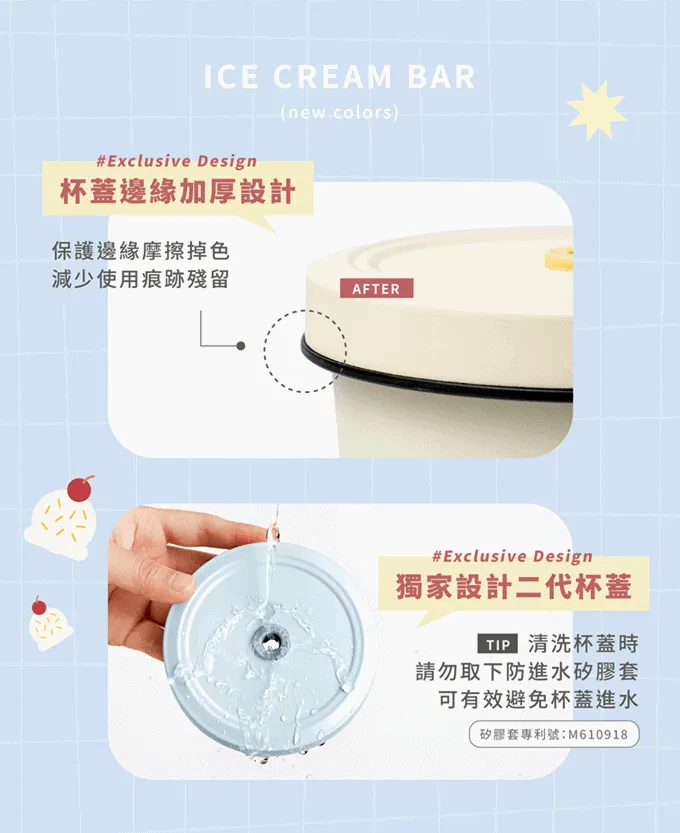 ICE CREAM BAR
(new colors)

#Exclusive Design
杯蓋邊緣加厚設計

保護邊緣摩擦掉色
減少使用痕跡殘留

AFTER

#Exclusive Design
獨家設計二代杯蓋

TIP 清洗杯蓋時
請勿取下防進水矽膠套
可有效避免杯蓋進水

矽膠套專利號：M610918