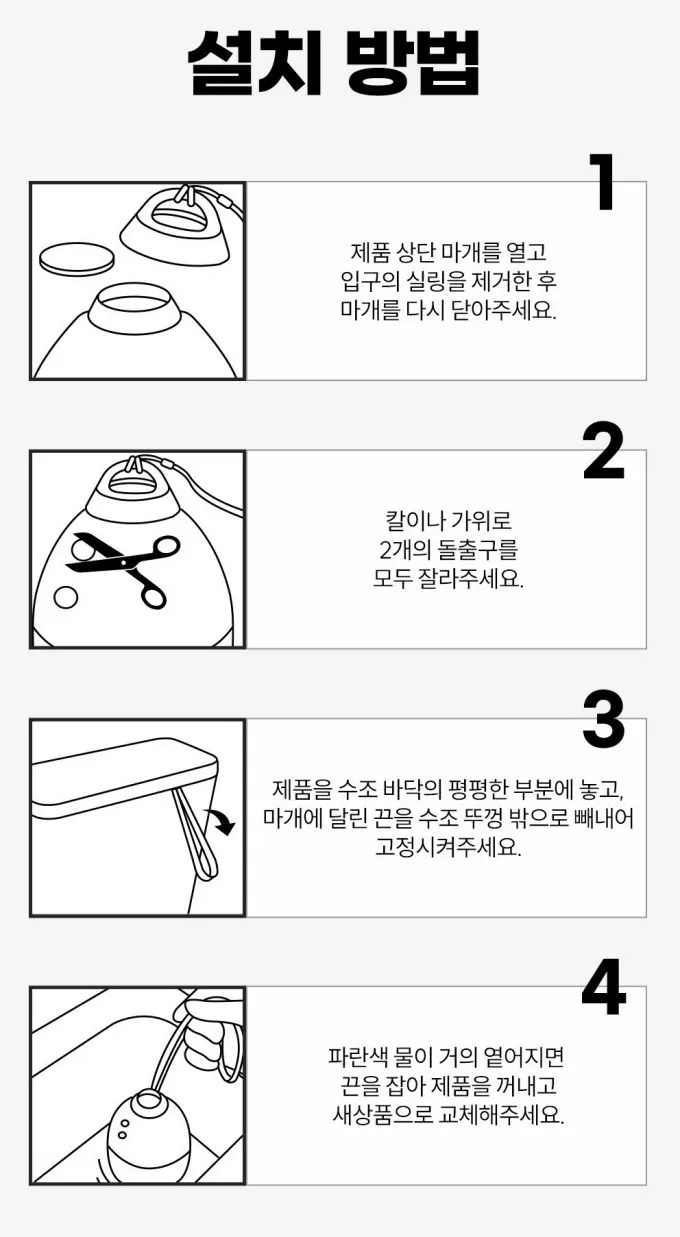 설치 방법

1

제품 상단 마개를 열고 입구의 실링을 제거한 후 마개를 다시 닫아주세요.

2

칼이나 가위로 2개의 돌출구를 모두 잘라주세요.

3

제품을 수조 바닥의 평평한 부분에 놓고, 마개에 달린 끈을 수조 뚜껑 밖으로 빼내어 고정시켜주세요.

4

파란색 물이 거의 옅어지면 끈을 잡아 제품을 꺼내고 새상품으로 교체해주세요.