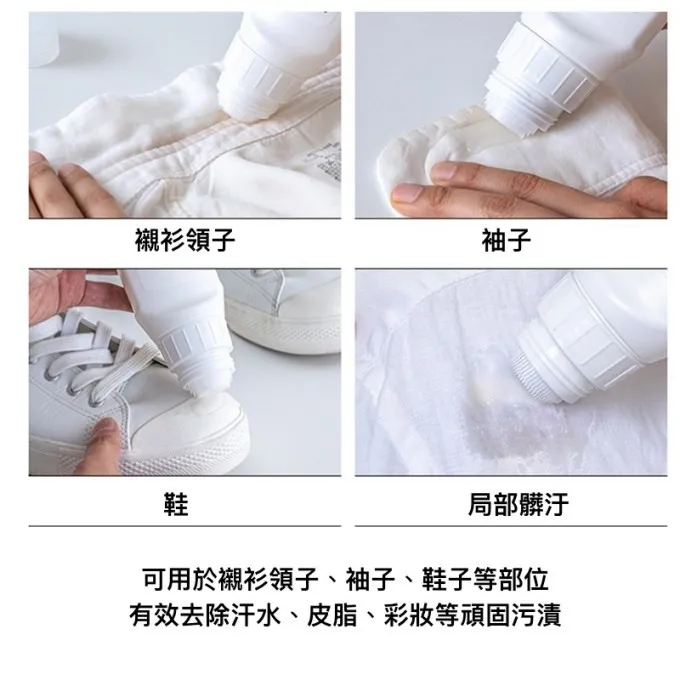 襯衫領子

袖子

鞋

局部髒汙

可用於襯衫領子、袖子、鞋子等部位
有效去除汗水、皮脂、彩妝等頑固污漬