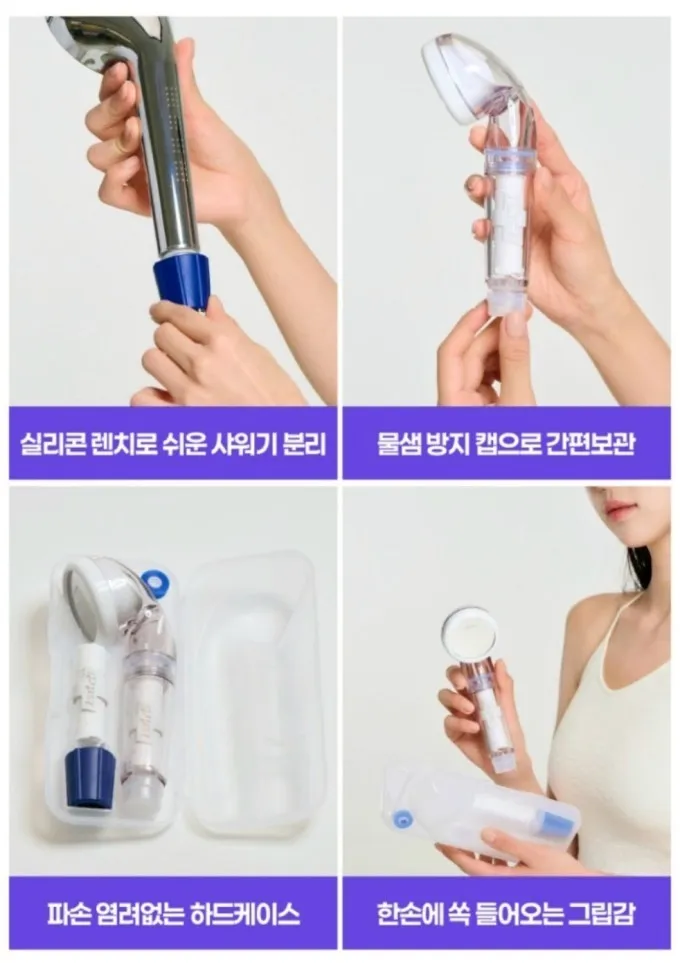 실리콘 렌치로 쉬운 샤워기 분리

물샘 방지 캡으로 간편보관

파손 염려없는 하드케이스

한손에 쏙 들어오는 그립감