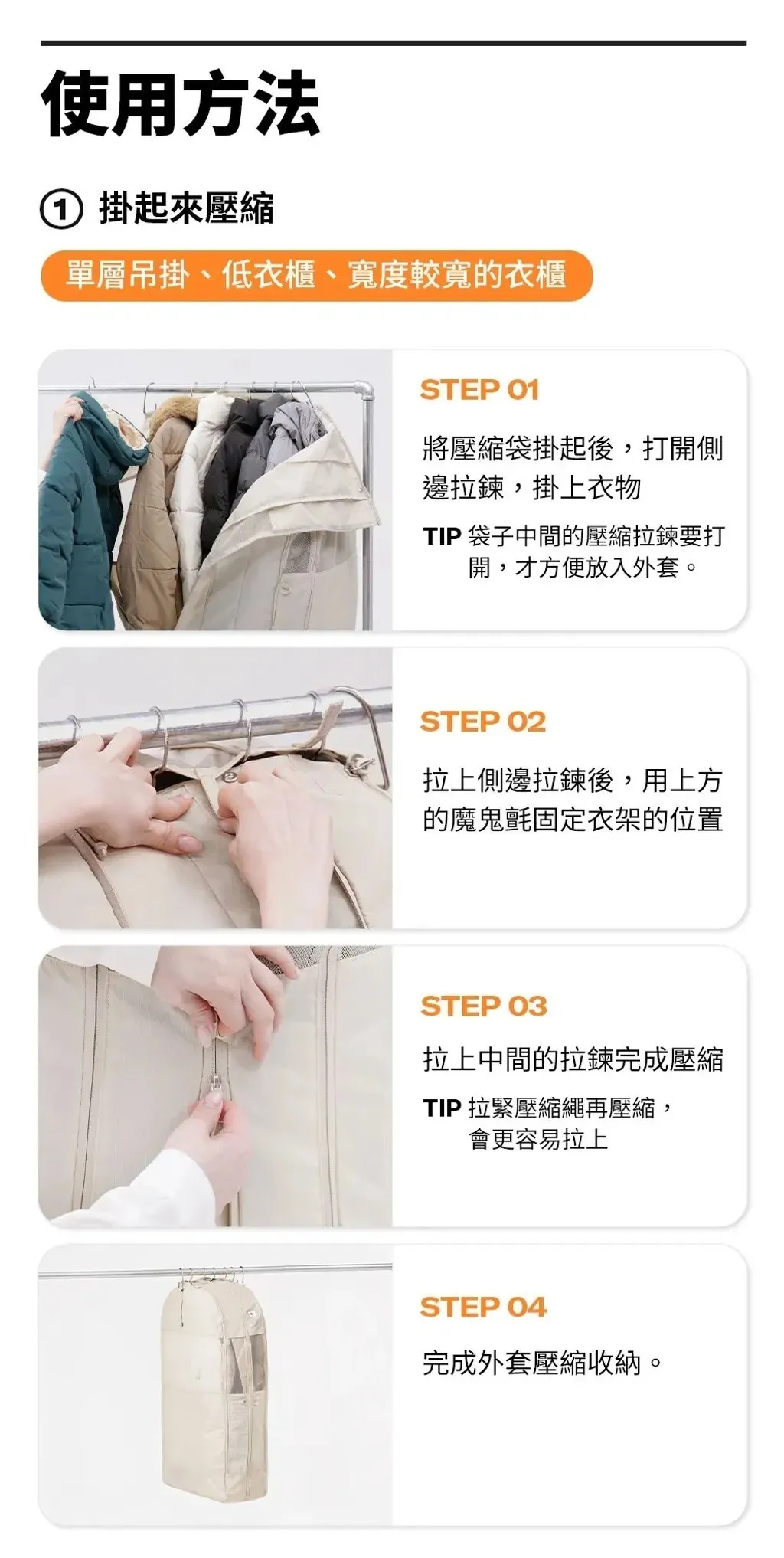 使用方法

① 掛起來壓縮

單層吊掛、低衣櫃、寬度較寬的衣櫃

STEP 01

將壓縮袋掛起後，打開側邊拉鍊，掛上衣物

TIP 袋子中間的壓縮拉鍊要打開，才方便放入外套。

STEP 02

拉上側邊拉鍊後，用上方的魔鬼氈固定衣架的位置

STEP 03

拉上中間的拉鍊完成壓縮

TIP 拉緊壓縮繩再壓縮，會更容易拉上

STEP 04

完成外套壓縮收納。