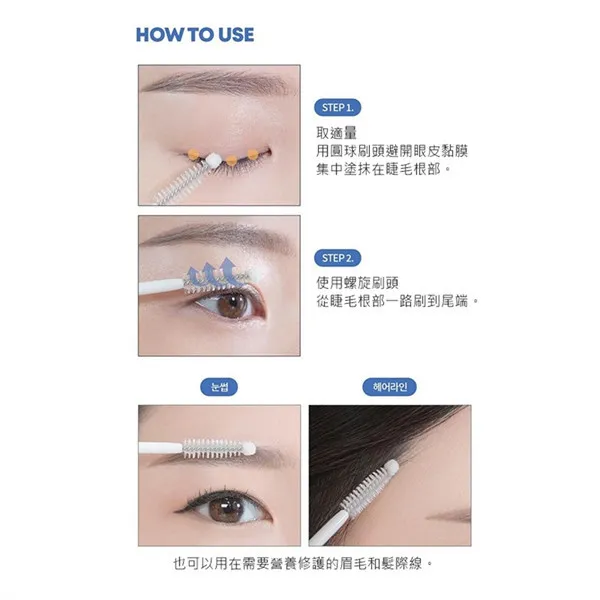 HOW TO USE

STEP 1.

取適量
用圓球刷頭避開眼皮黏膜
集中塗抹在睫毛根部。

STEP 2.

使用螺旋刷頭
從睫毛根部一路刷到尾端。

눈썹

헤어라인

也可以用在需要營養修護的眉毛和髮際線。