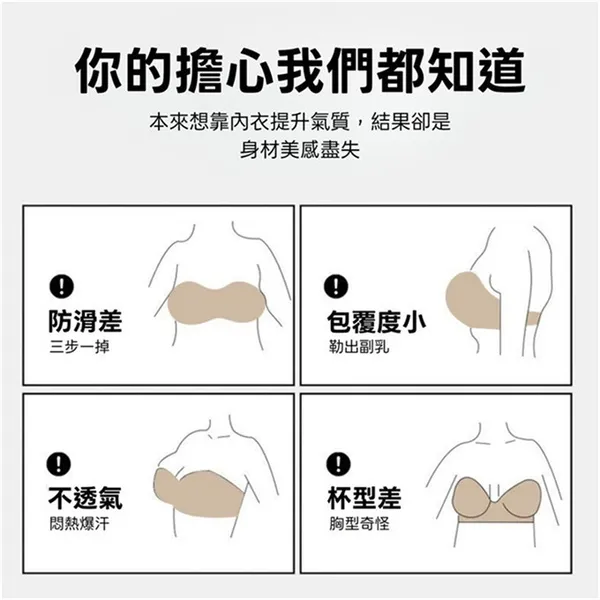 你的擔心我們都知道

本來想靠內衣提升氣質，結果卻是身材美感盡失

!
防滑差
三步一掉

!
包覆度小
勒出副乳

!
不透氣
悶熱爆汗

!
杯型差
胸型奇怪