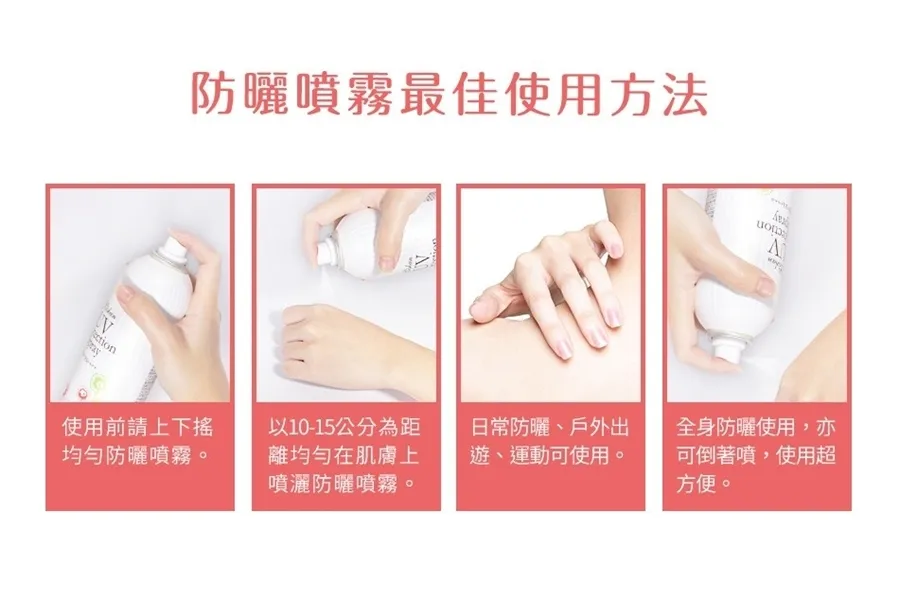 防曬噴霧最佳使用方法

使用前請上下搖均勻防曬噴霧。

以10-15公分為距離均勻在肌膚上噴灑防曬噴霧。

日常防曬、戶外出遊、運動可使用。

全身防曬使用，亦可倒著噴，使用超方便。