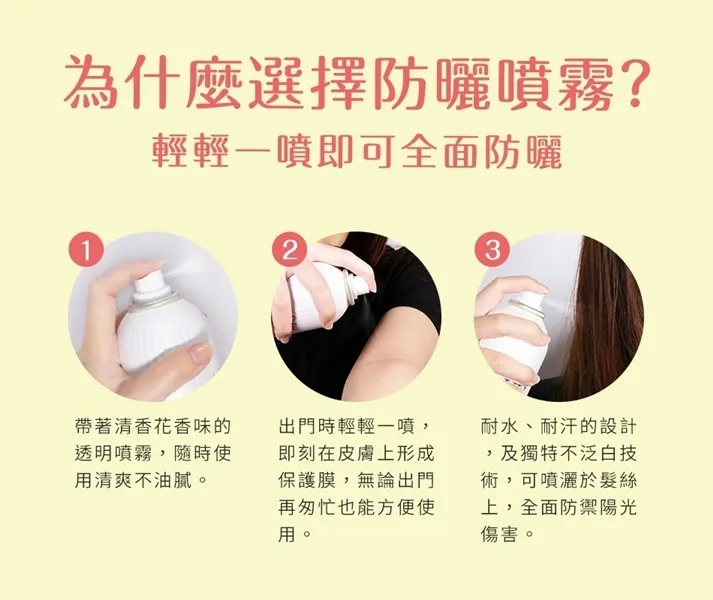 為什麼選擇防曬噴霧?

輕輕一噴即可全面防曬

1

帶著清香花香味的透明噴霧，隨時使用清爽不油膩。

2

出門時輕輕一噴，即刻在皮膚上形成保護膜，無論出門再匆忙也能方便使用。

3

耐水、耐汗的設計，及獨特不泛白技術，可噴灑於髮絲上，全面防禦陽光傷害。