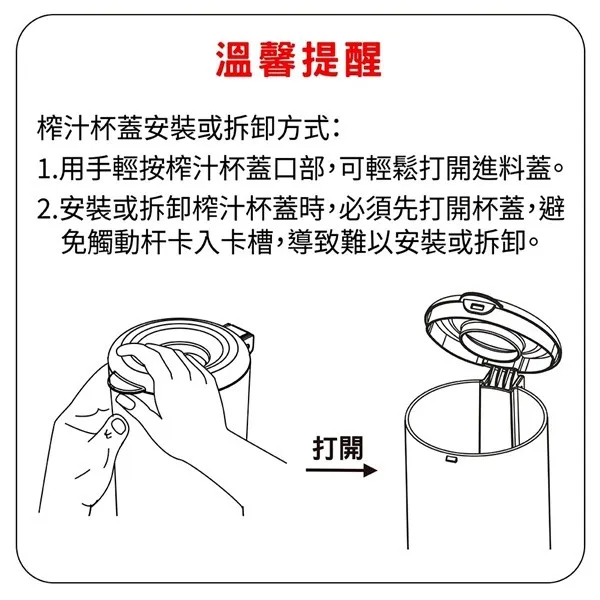 溫馨提醒

榨汁杯蓋安裝或拆卸方式:

1.用手輕按榨汁杯蓋口部,可輕鬆打開進料蓋。

2.安裝或拆卸榨汁杯蓋時,必須先打開杯蓋,避免觸動杆卡入卡槽,導致難以安裝或拆卸。

打開