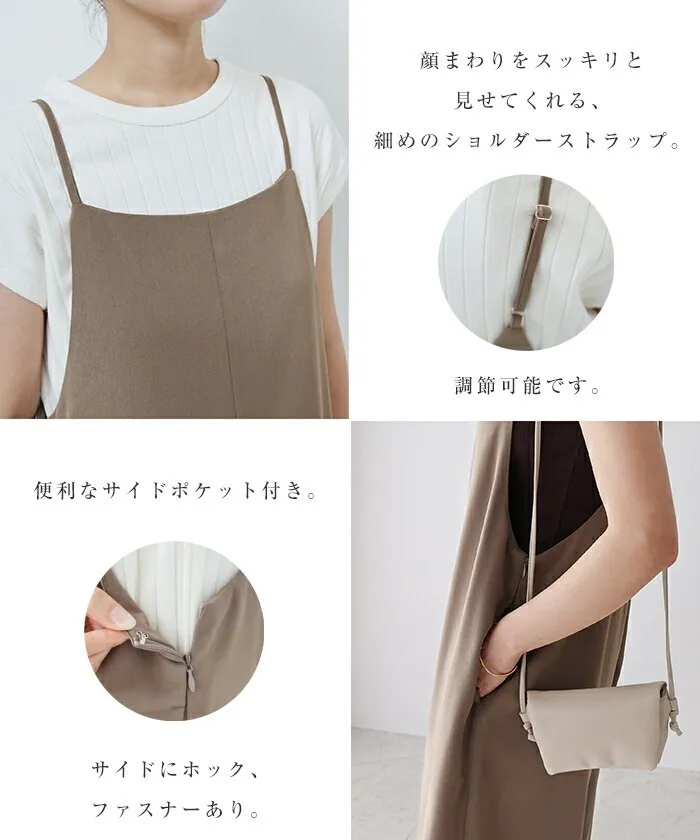 顔まわりをスッキリと
見せてくれる、
細めのショルダーストラップ。

調節可能です。

便利なサイドポケット付き。

サイドにホック、
ファスナーあり。