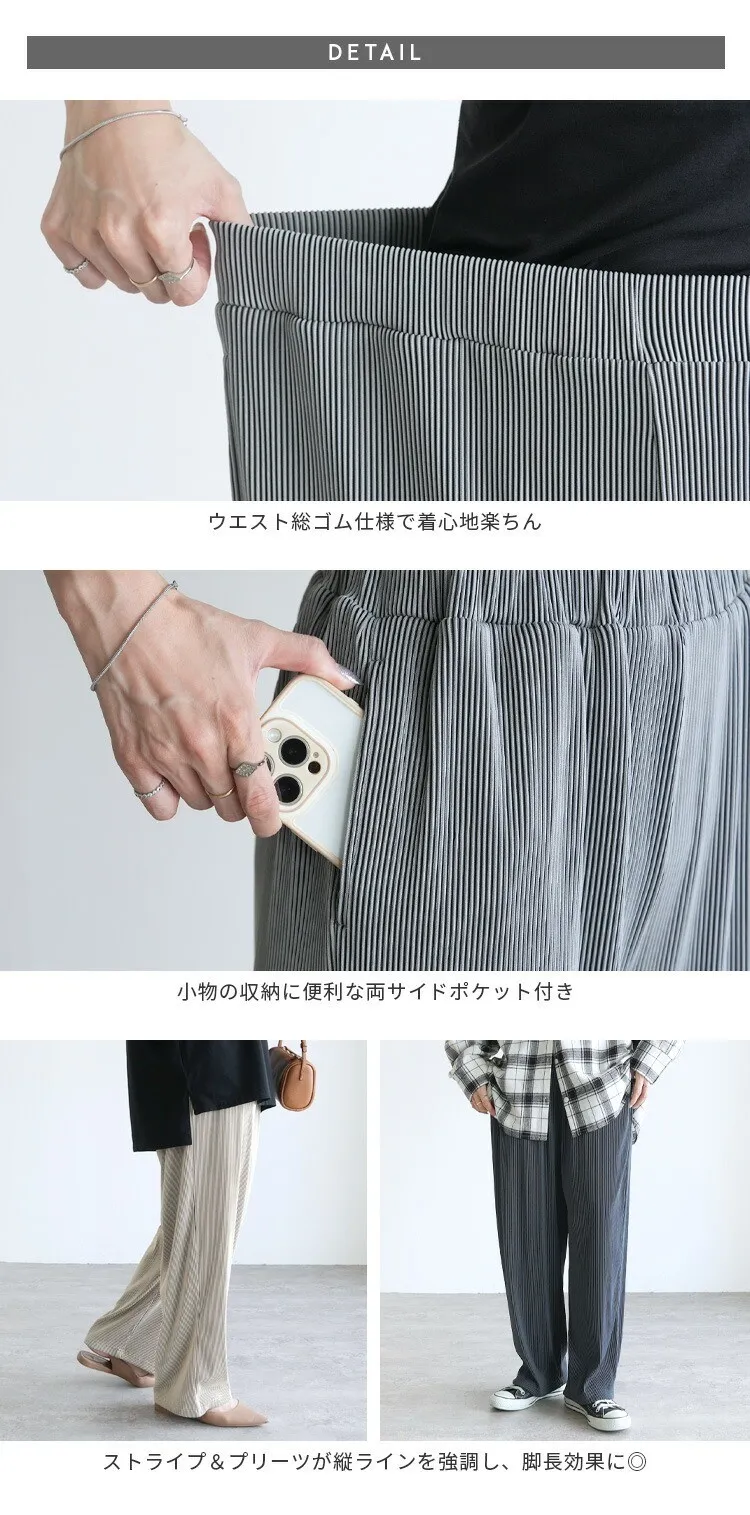 DETAIL

ウエスト総ゴム仕様で着心地楽ちん

小物の収納に便利な両サイドポケット付き

ストライプ＆プリーツが縦ラインを強調し、脚長効果に◎