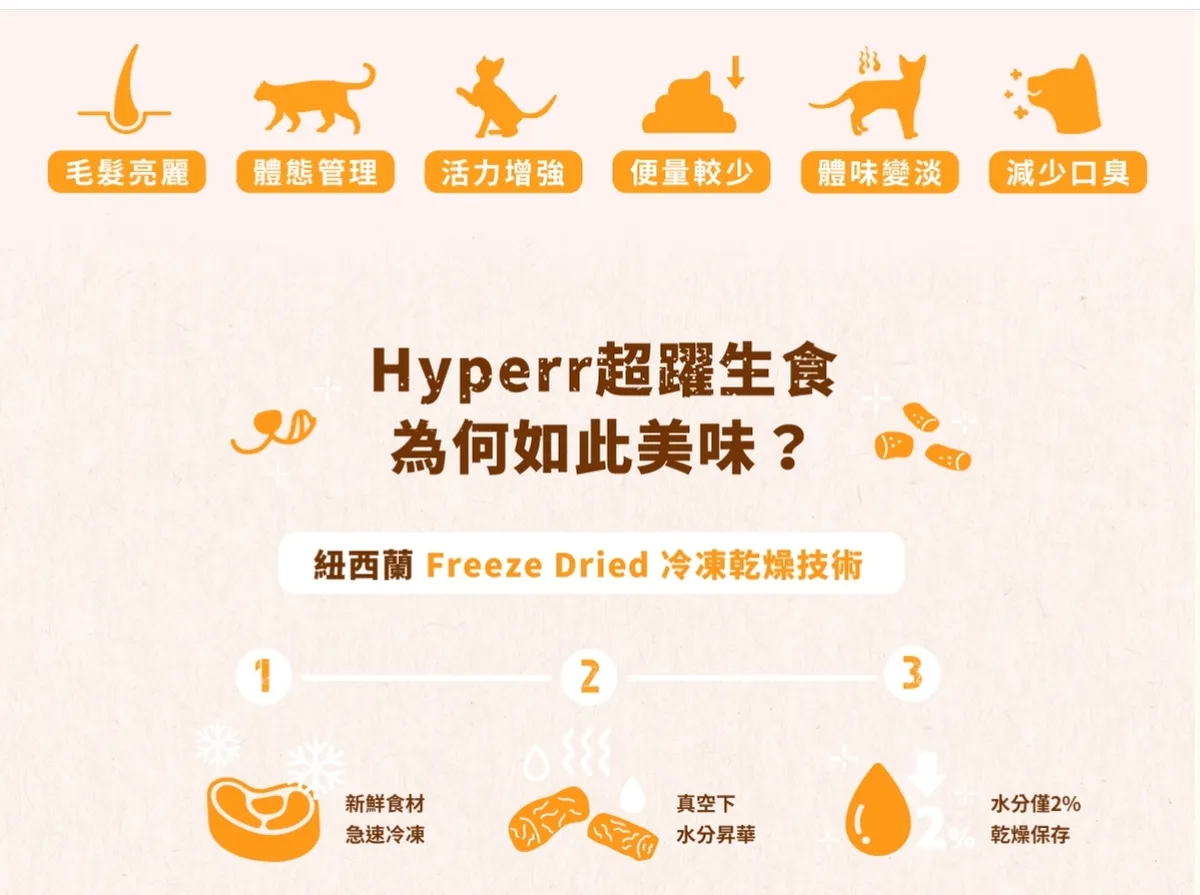 毛髮亮麗 體態管理 活力增強 便量較少 體味變淡 減少口臭

Hyperr超躍生食
為何如此美味？

紐西蘭 Freeze Dried 冷凍乾燥技術

1 2 3

新鮮食材
急速冷凍

真空下
水分昇華

2%

水分僅2%
乾燥保存