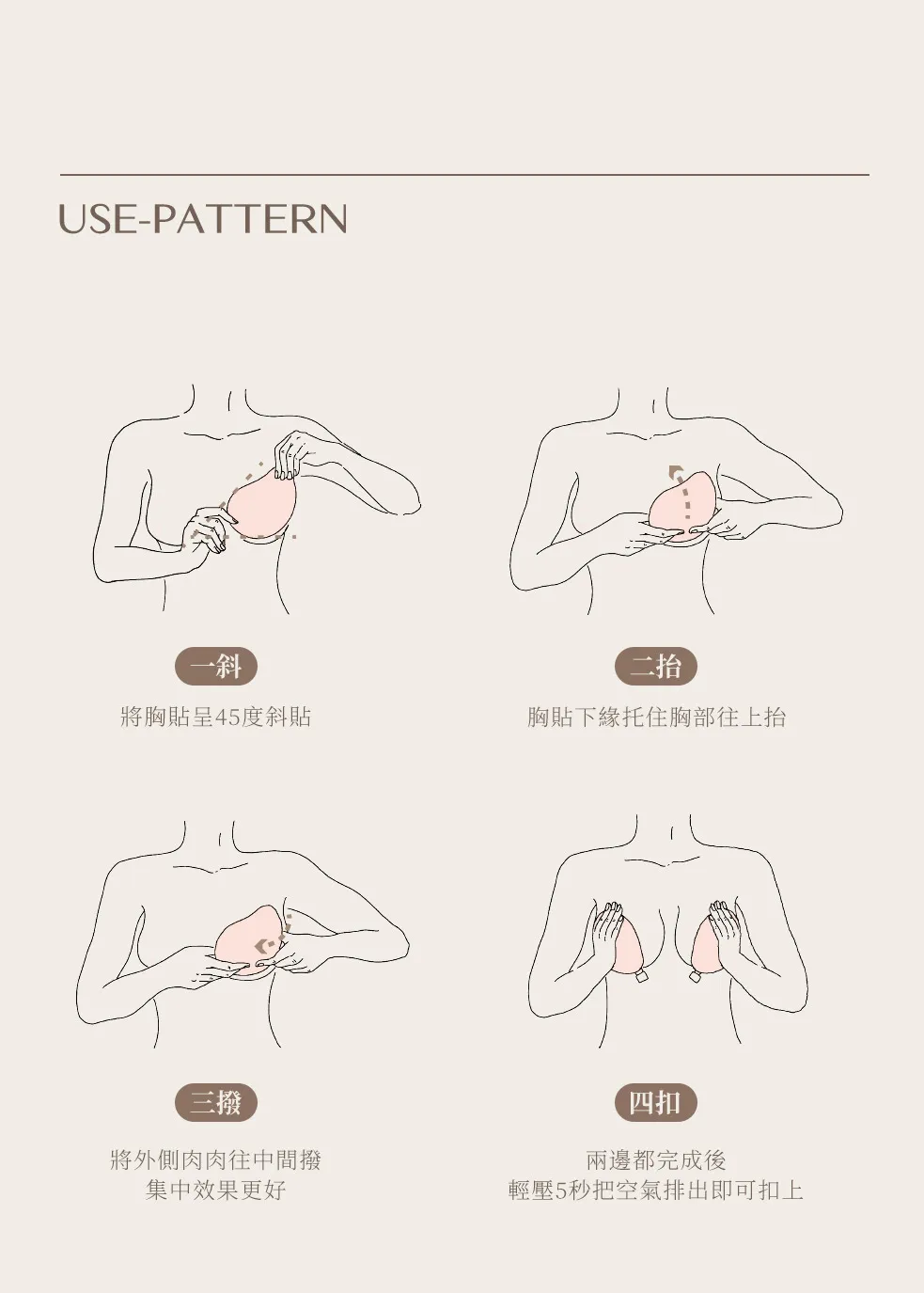 USE-PATTERN

一斜

將胸貼呈45度斜貼

二抬

胸貼下緣托住胸部往上抬

三撥

將外側肉肉往中間撥
集中效果更好

四扣

兩邊都完成後
輕壓5秒把空氣排出即可扣上