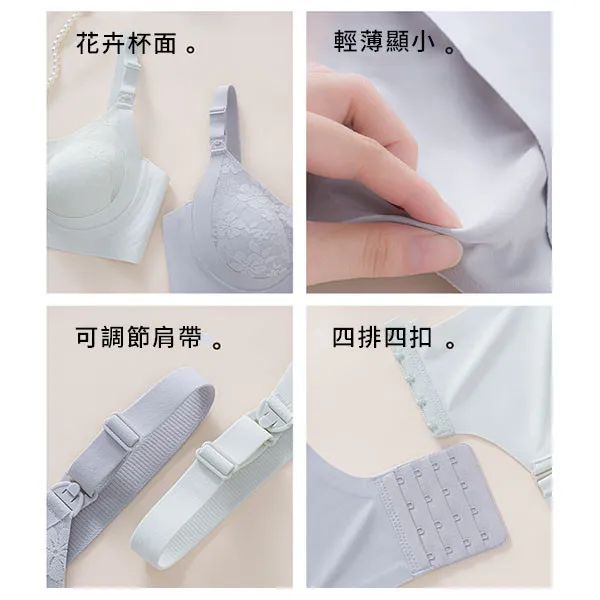 花卉杯面 。

輕薄顯小 。

可調節肩帶 。

四排四扣 。