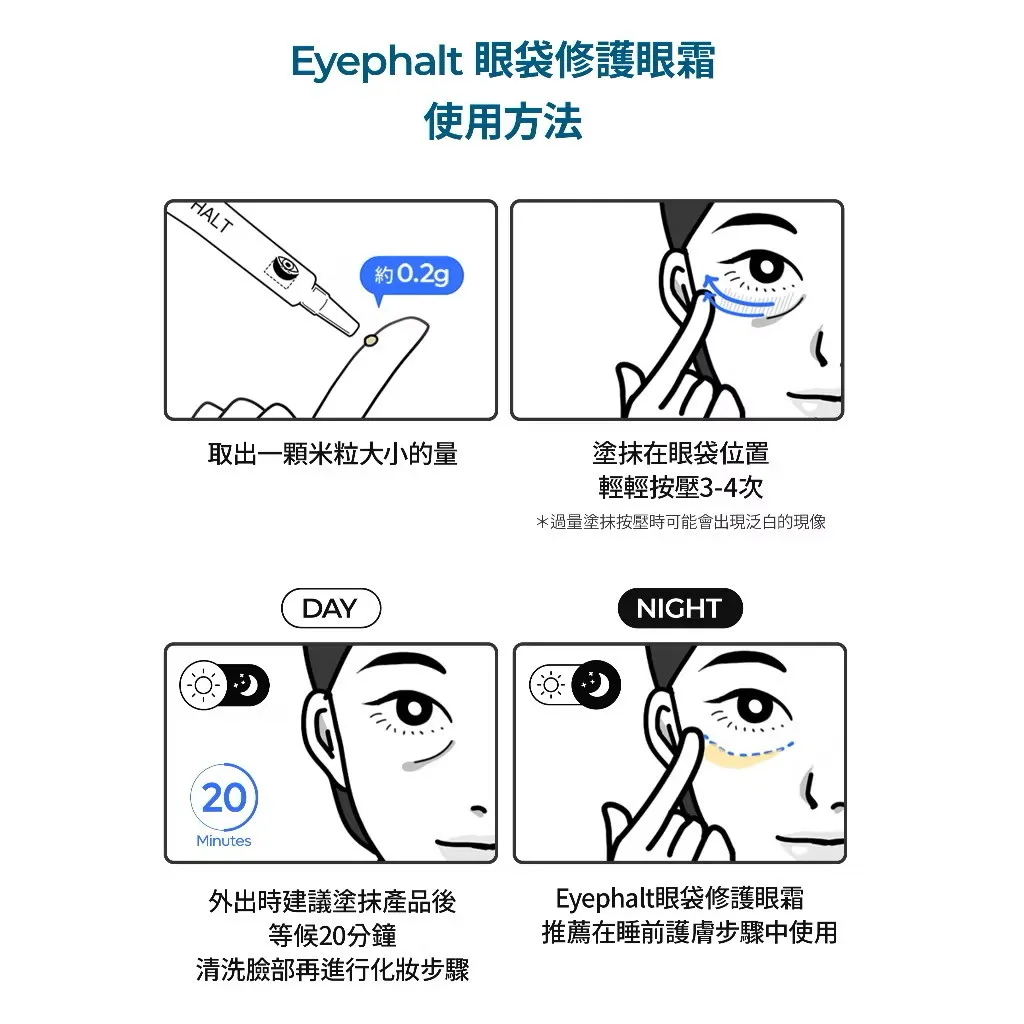 Eyephalt 眼袋修護眼霜
使用方法

HALT

約0.2g

取出一顆米粒大小的量

塗抹在眼袋位置
輕輕按壓3-4次
＊過量塗抹按壓時可能會出現泛白的現像

DAY

20
Minutes

外出時建議塗抹產品後
等候20分鐘
清洗臉部再進行化妝步驟

NIGHT

Eyephalt眼袋修護眼霜
推薦在睡前護膚步驟中使用