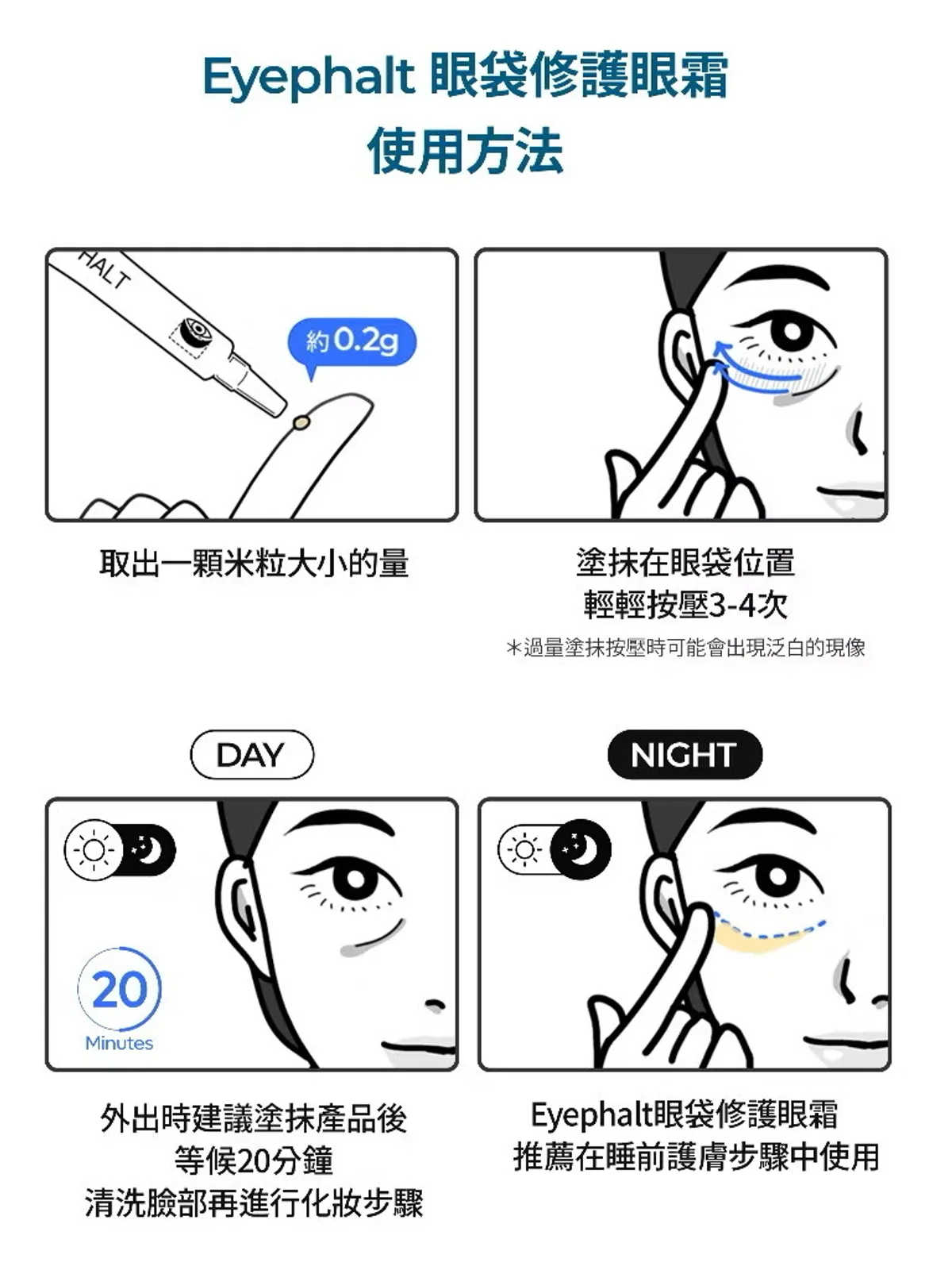 Eyephalt 眼袋修護眼霜
使用方法

HALT

約 0.2g

取出一顆米粒大小的量

塗抹在眼袋位置
輕輕按壓3-4次
*過量塗抹按壓時可能會出現泛白的現像

DAY

20
Minutes

外出時建議塗抹產品後
等候20分鐘
清洗臉部再進行化妝步驟

NIGHT

Eyephalt眼袋修護眼霜
推薦在睡前護膚步驟中使用