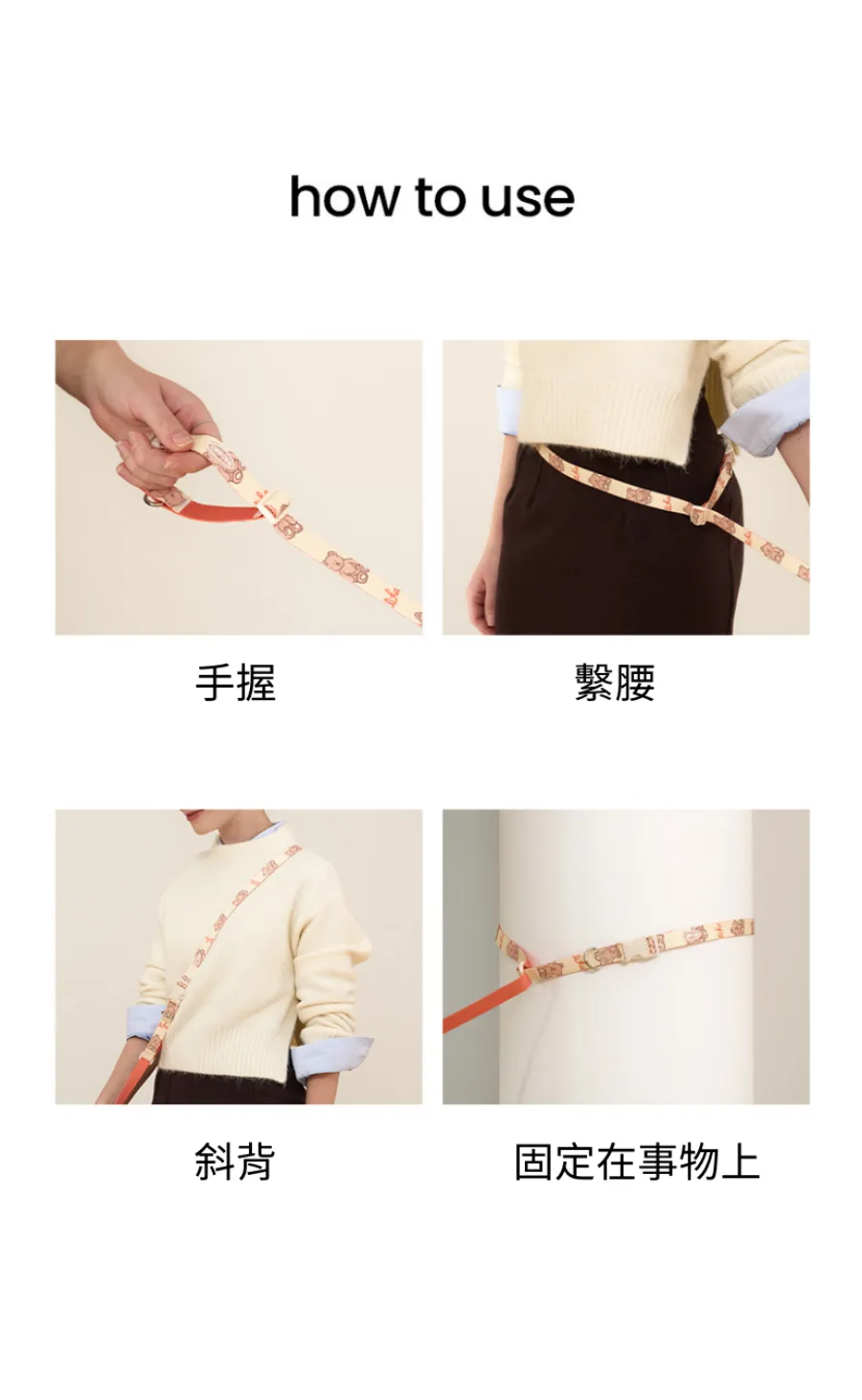 how to use

手握

繫腰

斜背

固定在事物上