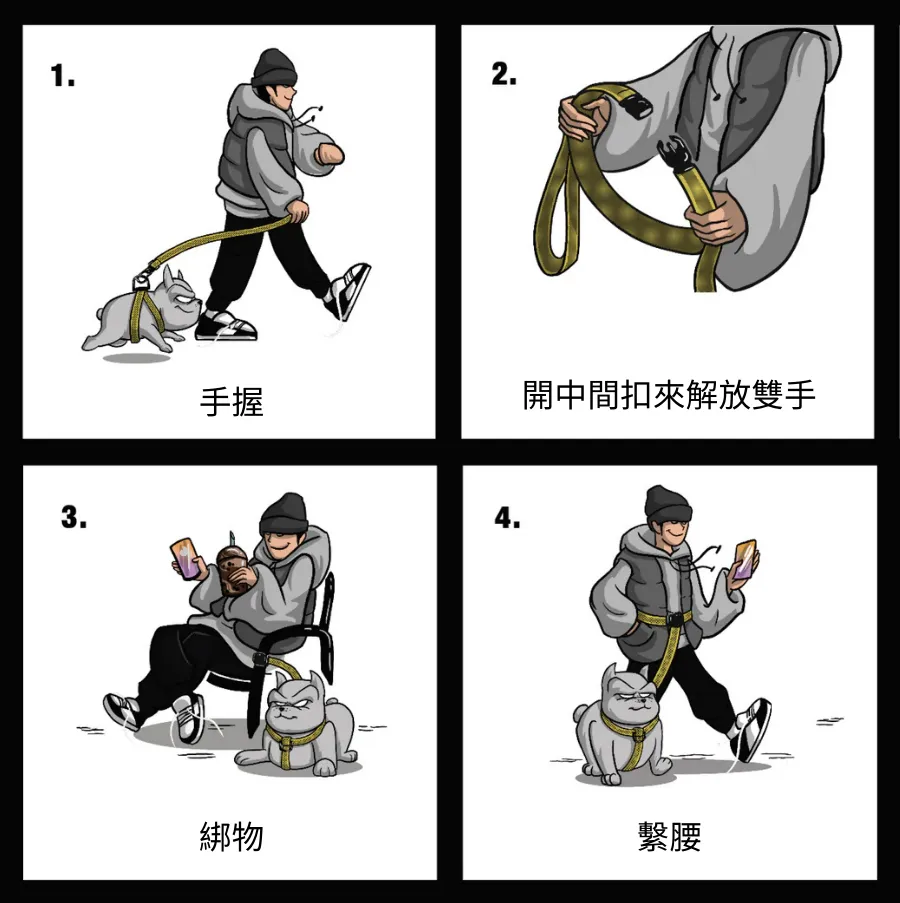 1.

手握

2.

開中間扣來解放雙手

3.

綁物

4.

繫腰