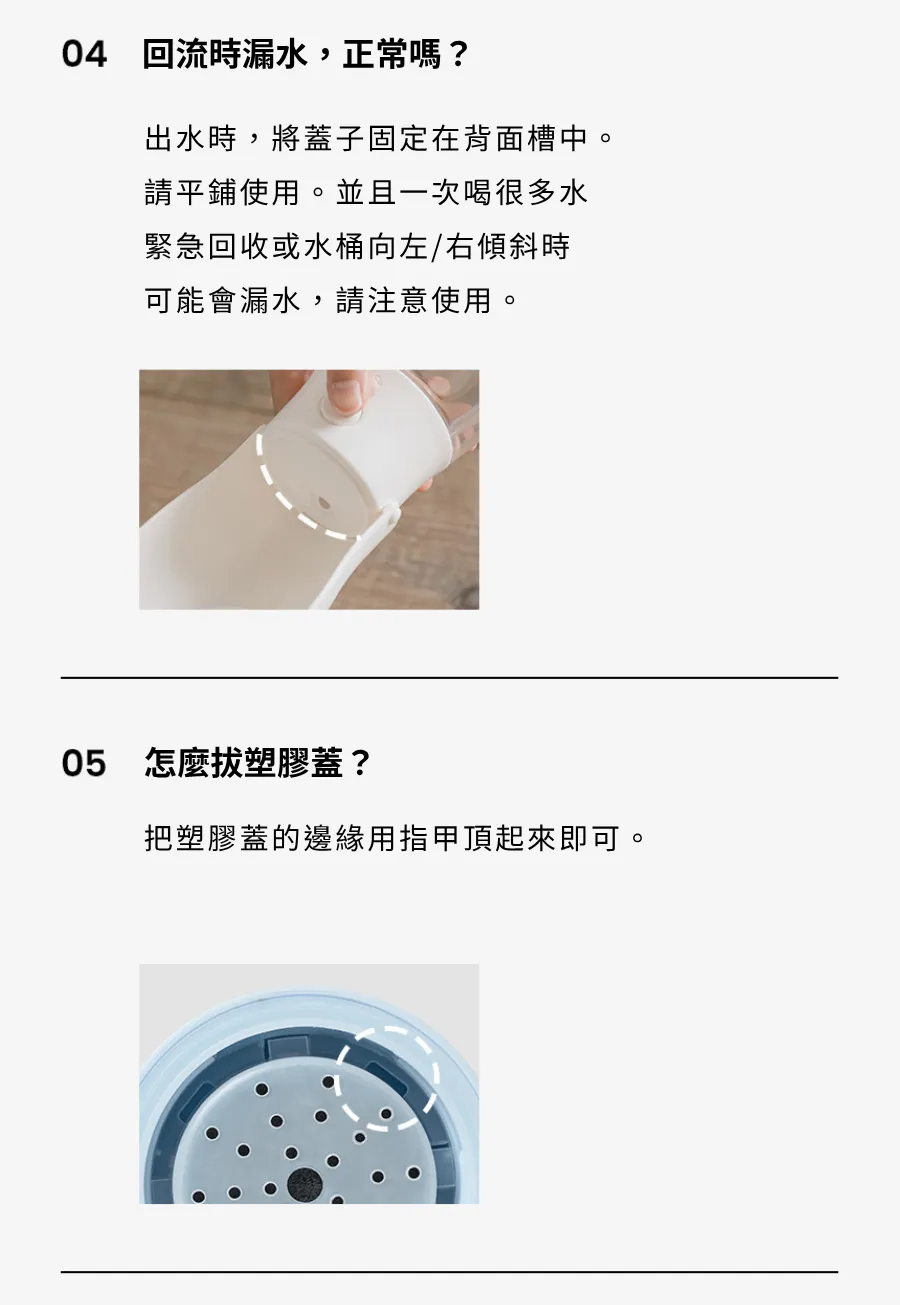 04 回流時漏水，正常嗎？

出水時，將蓋子固定在背面槽中。
請平鋪使用。並且一次喝很多水
緊急回收或水桶向左/右傾斜時
可能會漏水，請注意使用。

05 怎麼拔塑膠蓋？

把塑膠蓋的邊緣用指甲頂起來即可。