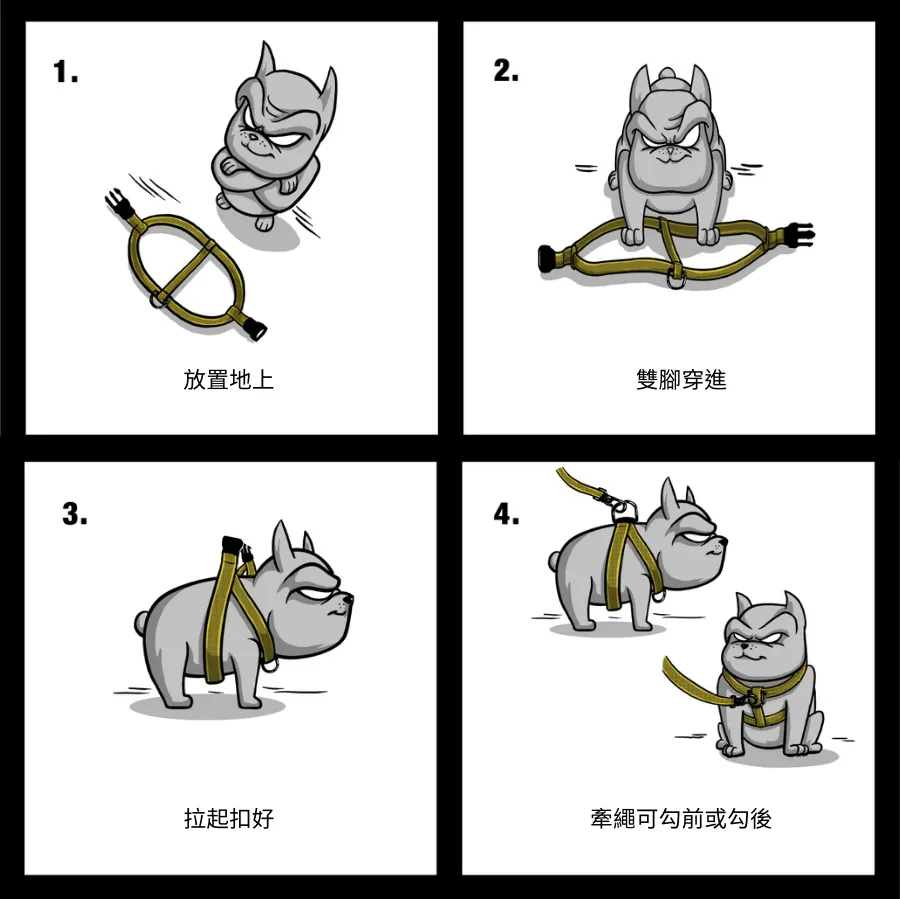 1.

放置地上

2.

雙腳穿進

3.

拉起扣好

4.

牽繩可勾前或勾後