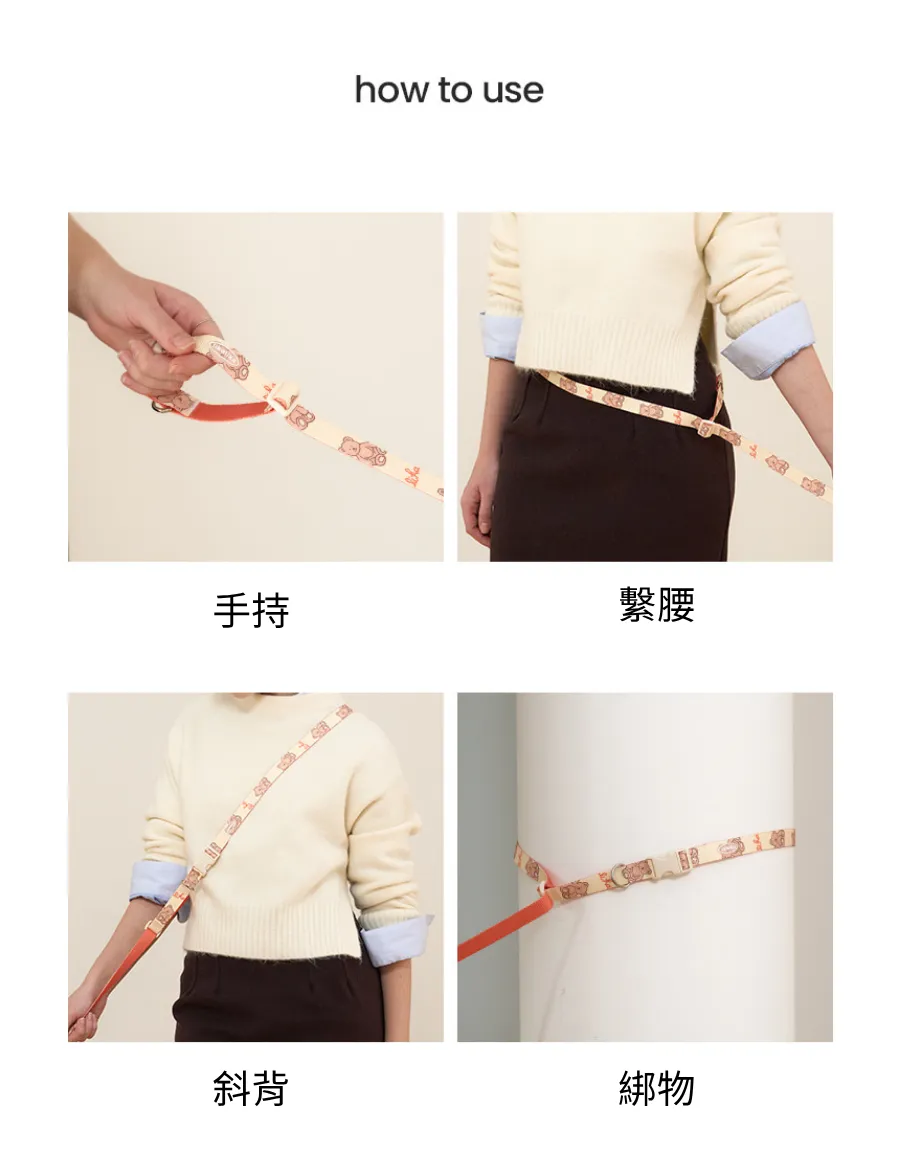 how to use

手持

繫腰

斜背

綁物