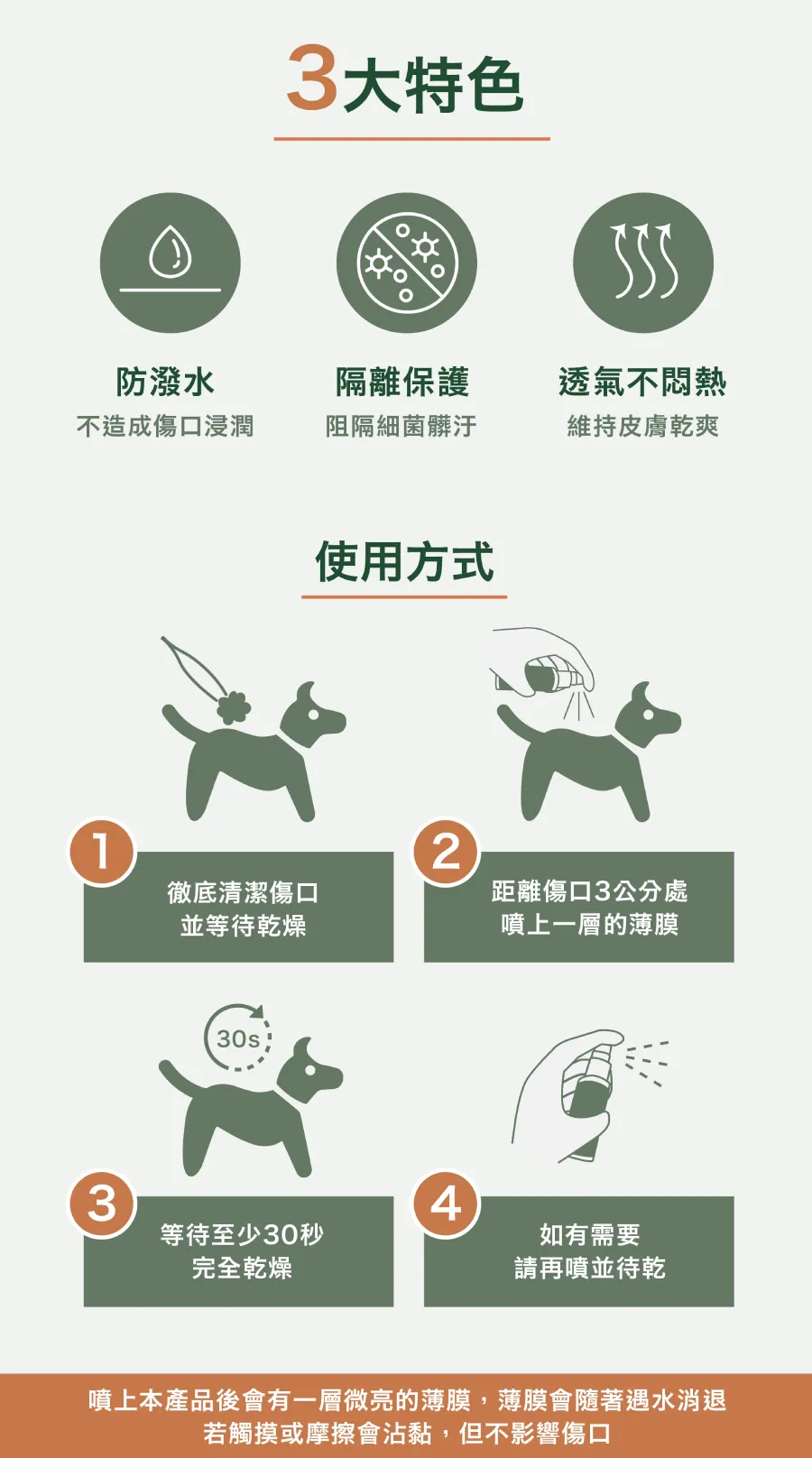 3大特色

防潑水
不造成傷口浸潤

隔離保護
阻隔細菌髒汙

透氣不悶熱
維持皮膚乾爽

使用方式

1
徹底清潔傷口
並等待乾燥

2
距離傷口3公分處
噴上一層的薄膜

30s

3
等待至少30秒
完全乾燥

4
如有需要
請再噴並待乾

噴上本產品後會有一層微亮的薄膜，薄膜會隨著遇水消退
若觸摸或摩擦會沾黏，但不影響傷口