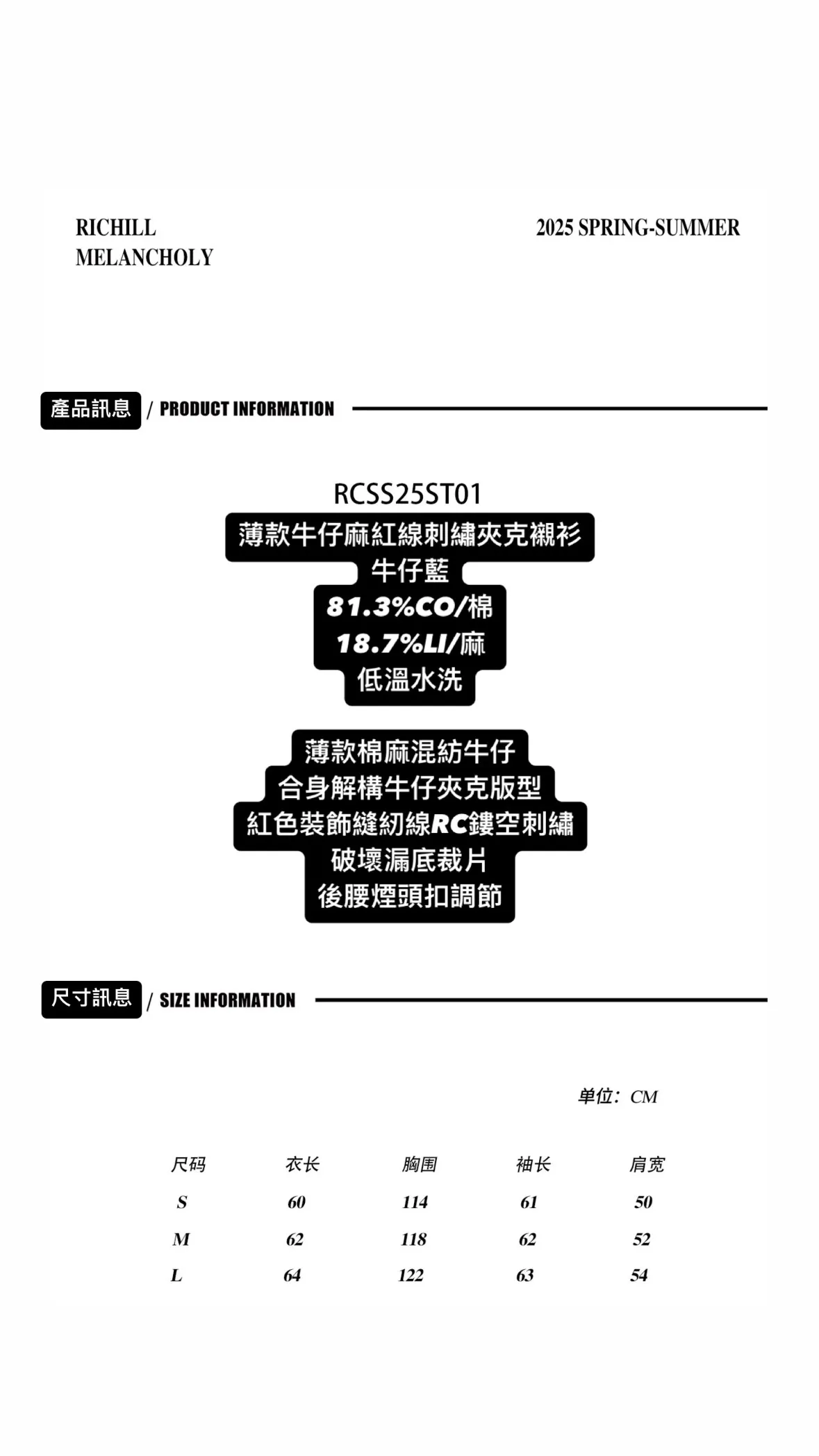 RICHILL
MELANCHOLY

2025 SPRING-SUMMER

產品訊息 / PRODUCT INFORMATION

RCSS25ST01
薄款牛仔麻紅線刺繡夾克襯衫
牛仔藍
81.3%CO/棉
18.7%LI/麻
低溫水洗

薄款棉麻混紡牛仔
合身解構牛仔夾克版型
紅色裝飾縫紉線RC鏤空刺繡
破壞漏底裁片
後腰煙頭扣調節

尺寸訊息 / SIZE INFORMATION

单位：CM

| 尺码 | 衣长 | 胸围 | 袖长 | 肩宽 |
|---|---|---|---|---|
| S | 60 | 114 | 61 | 50 |
| M | 62 | 118 | 62 | 52 |
| L | 64 | 122 | 63 | 54 |