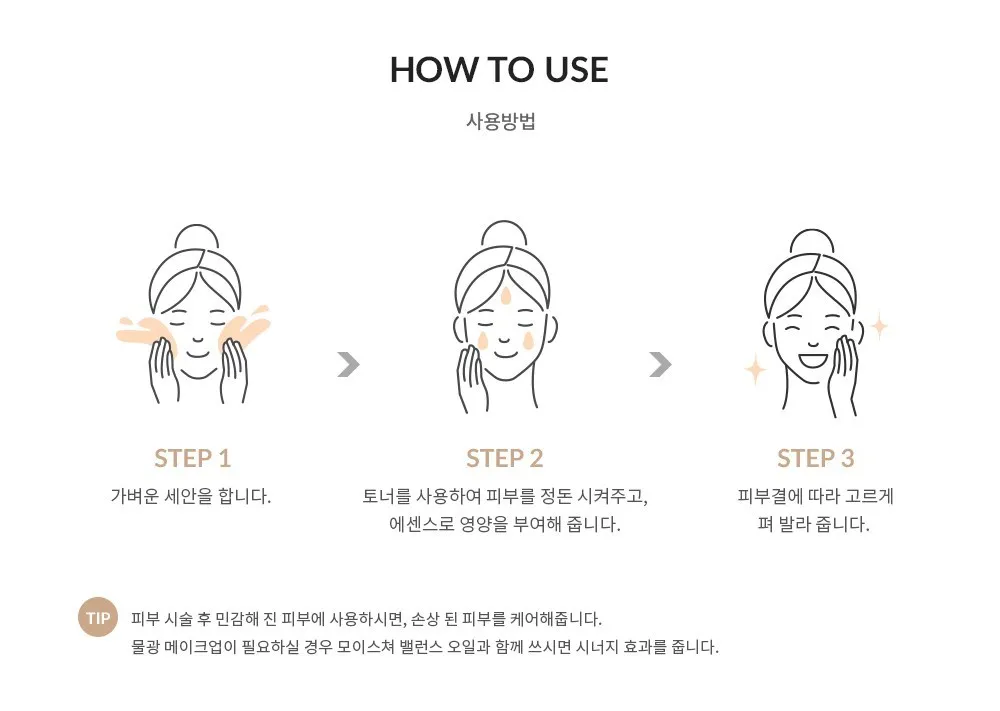 HOW TO USE

사용방법

STEP 1

가벼운 세안을 합니다.

STEP 2

토너를 사용하여 피부를 정돈 시켜주고,
에센스로 영양을 부여해 줍니다.

STEP 3

피부결에 따라 고르게
펴 발라 줍니다.

TIP

피부 시술 후 민감해 진 피부에 사용하시면, 손상 된 피부를 케어해줍니다.
물광 메이크업이 필요하실 경우 모이스쳐 밸런스 오일과 함께 쓰시면 시너지 효과를 줍니다.