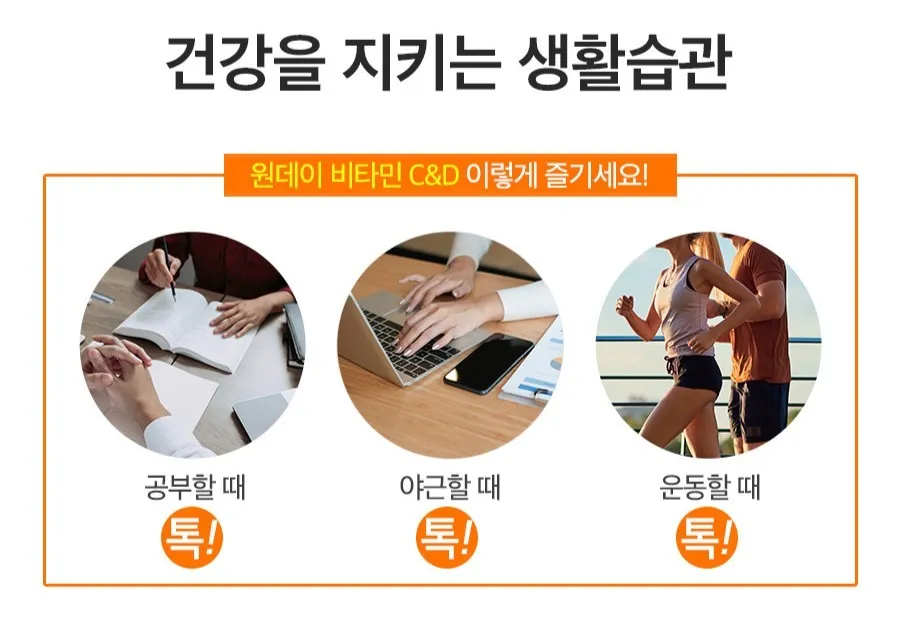 건강을 지키는 생활습관

원데이 비타민 C&D 이렇게 즐기세요!

공부할 때

톡!

야근할 때

톡!

운동할 때

톡!