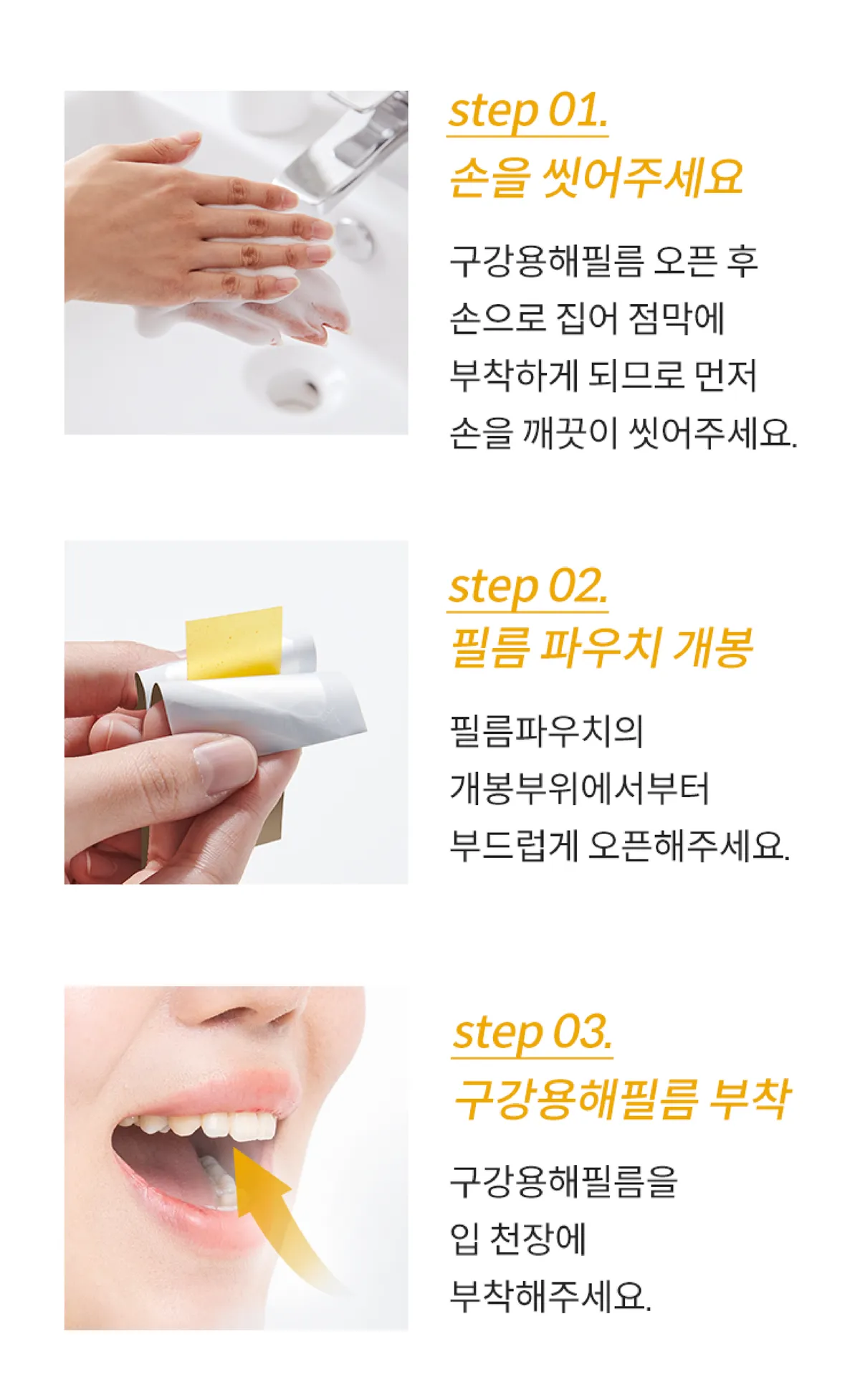 step 01.
손을 씻어주세요

구강용해필름 오픈 후 손으로 집어 점막에 부착하게 되므로 먼저 손을 깨끗이 씻어주세요.

step 02.
필름 파우치 개봉

필름파우치의 개봉부위에서부터 부드럽게 오픈해주세요.

step 03.
구강용해필름 부착

구강용해필름을 입 천장에 부착해주세요.