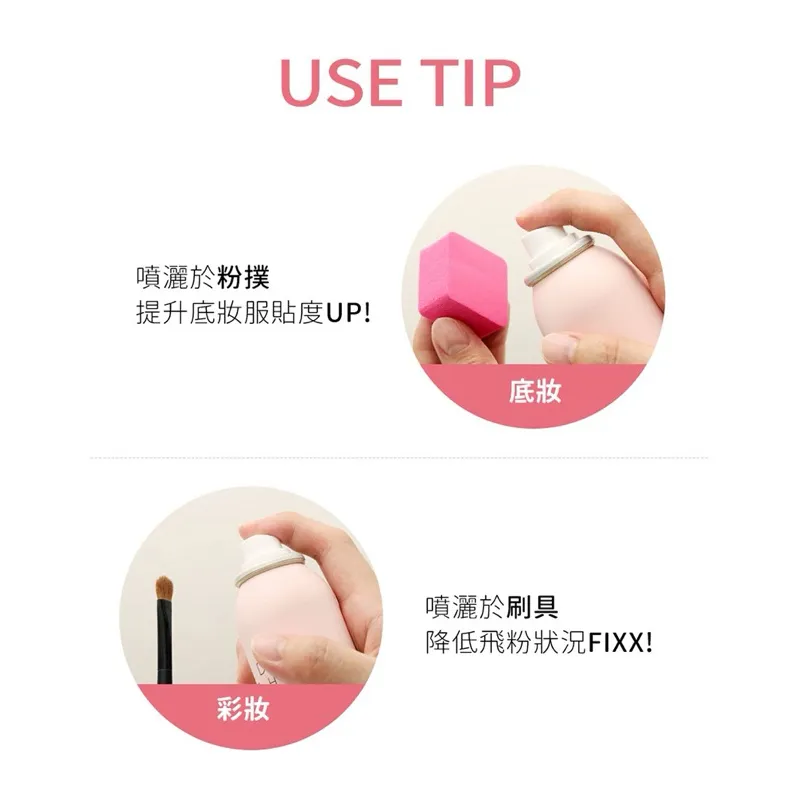 USE TIP

噴灑於粉撲
提升底妝服貼度UP!

底妝

噴灑於刷具
降低飛粉狀況FIXX!

彩妝