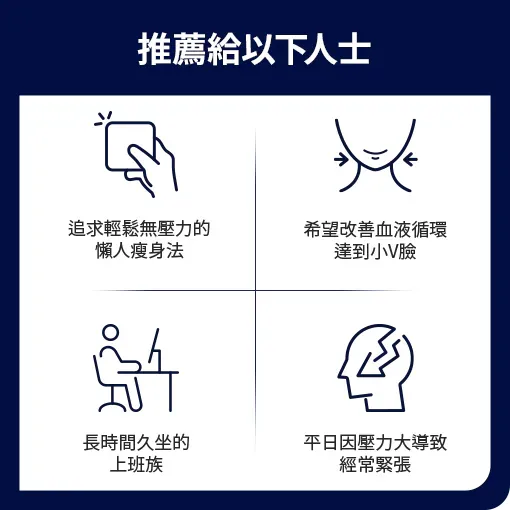 推薦給以下人士

追求輕鬆無壓力的
懶人瘦身法

希望改善血液循環
達到小V臉

長時間久坐的
上班族

平日因壓力大導致
經常緊張